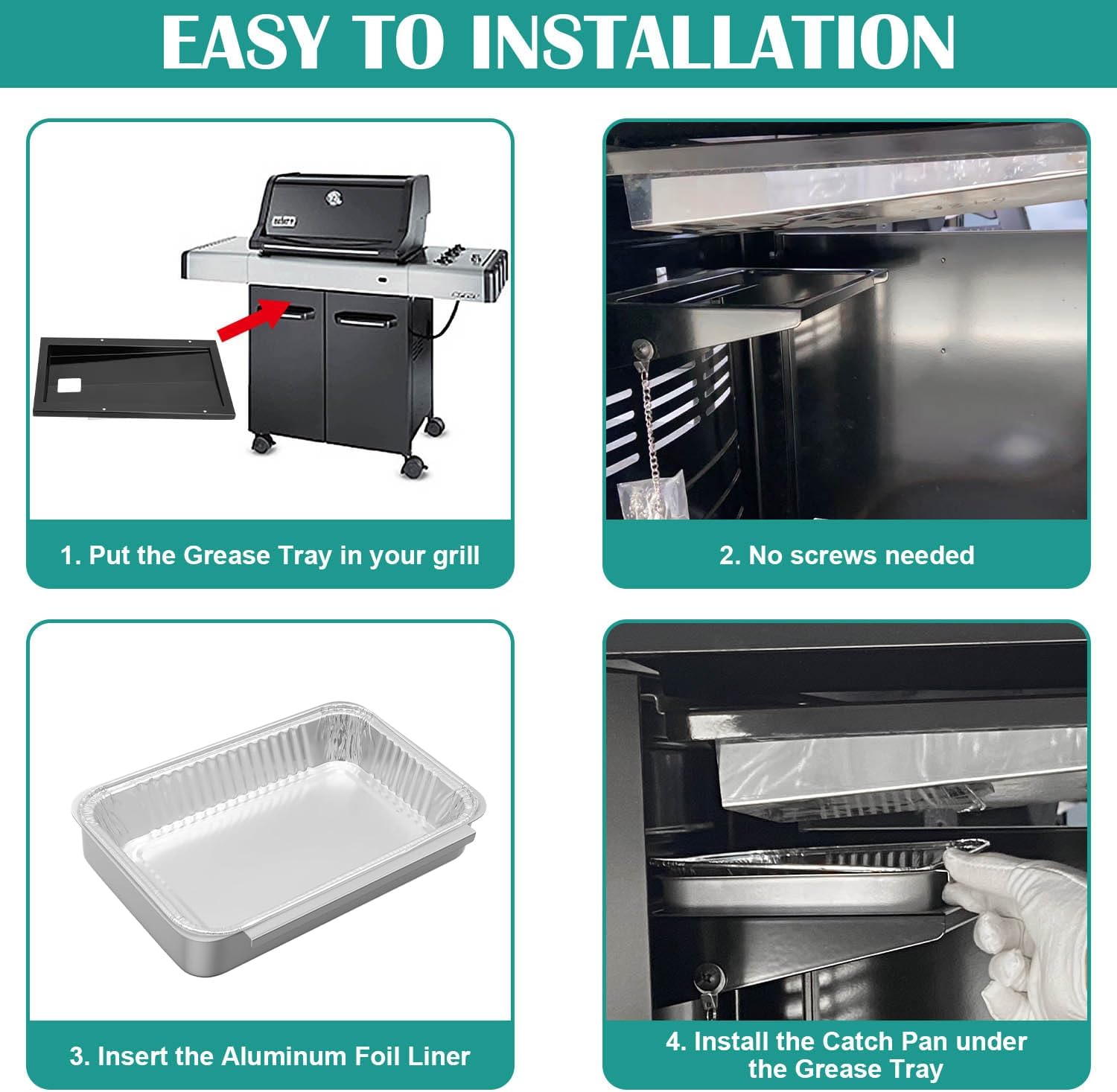 EASY TO INSTALLATION

1. Put the Grease Tray in your grill

2. No screws needed

3. Insert the Aluminum Foil Liner

4. Install the Catch Pan under the Grease Tray