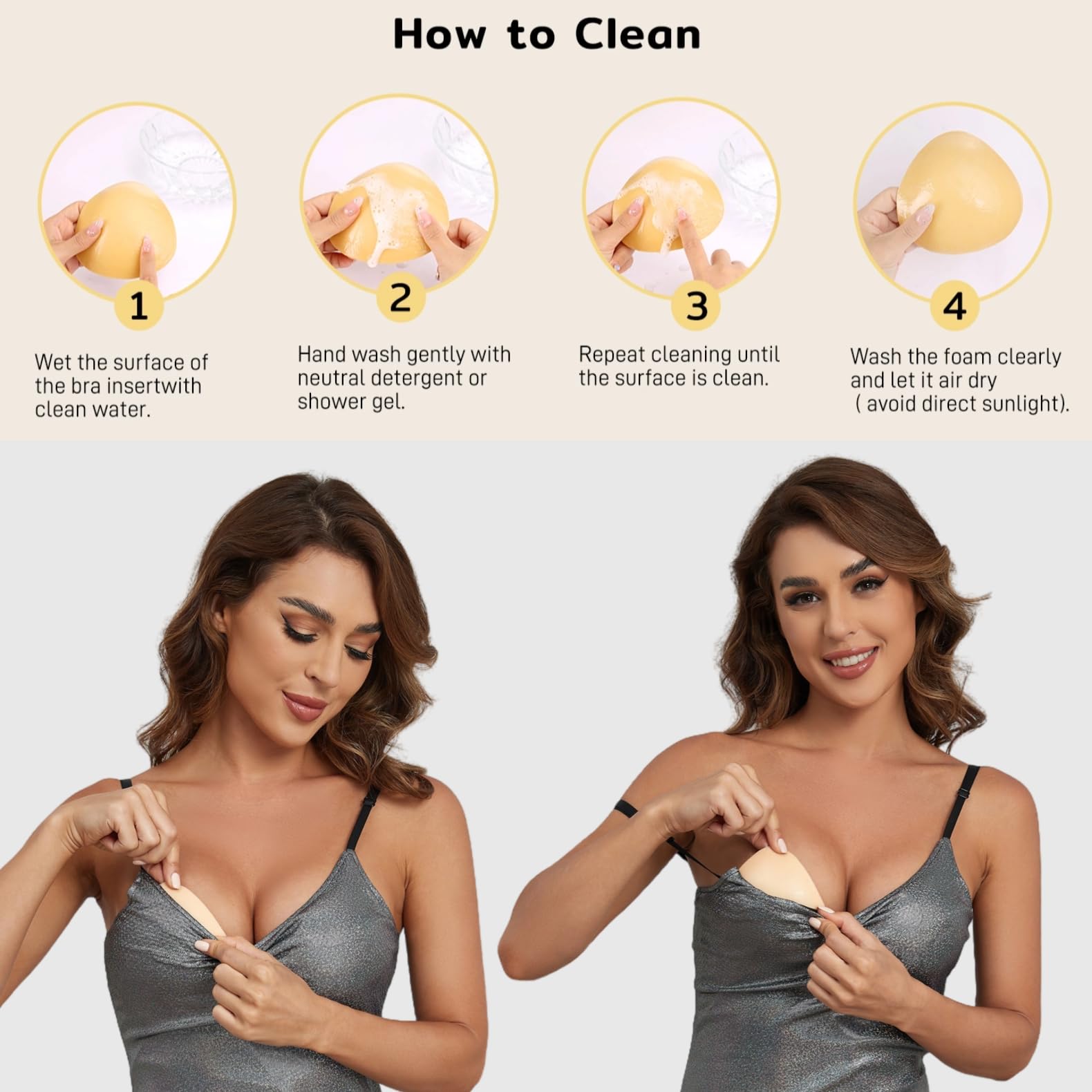 How to Clean

1

Wet the surface of the bra insertwith clean water.

2

Hand wash gently with neutral detergent or shower gel.

3

Repeat cleaning until the surface is clean.

4

Wash the foam clearly and let it air dry ( avoid direct sunlight).