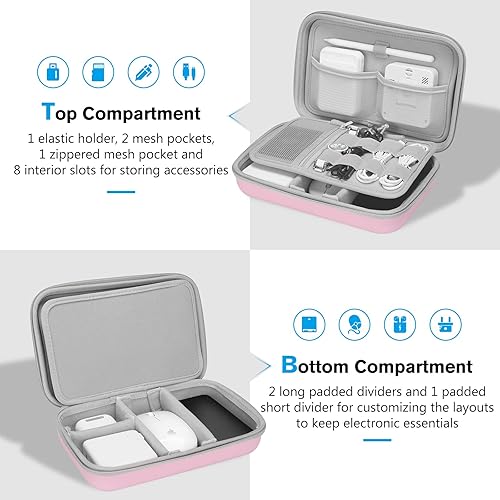 Top Compartment

1 elastic holder, 2 mesh pockets, 1 zippered mesh pocket and 8 interior slots for storing accessories

Bottom Compartment

2 long padded dividers and 1 padded short divider for customizing the layouts to keep electronic essentials