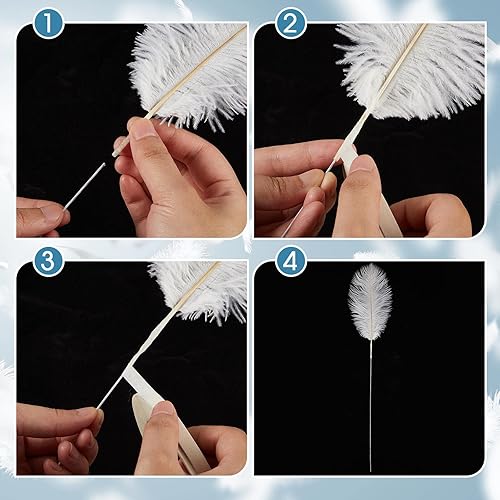 1
2
3
4