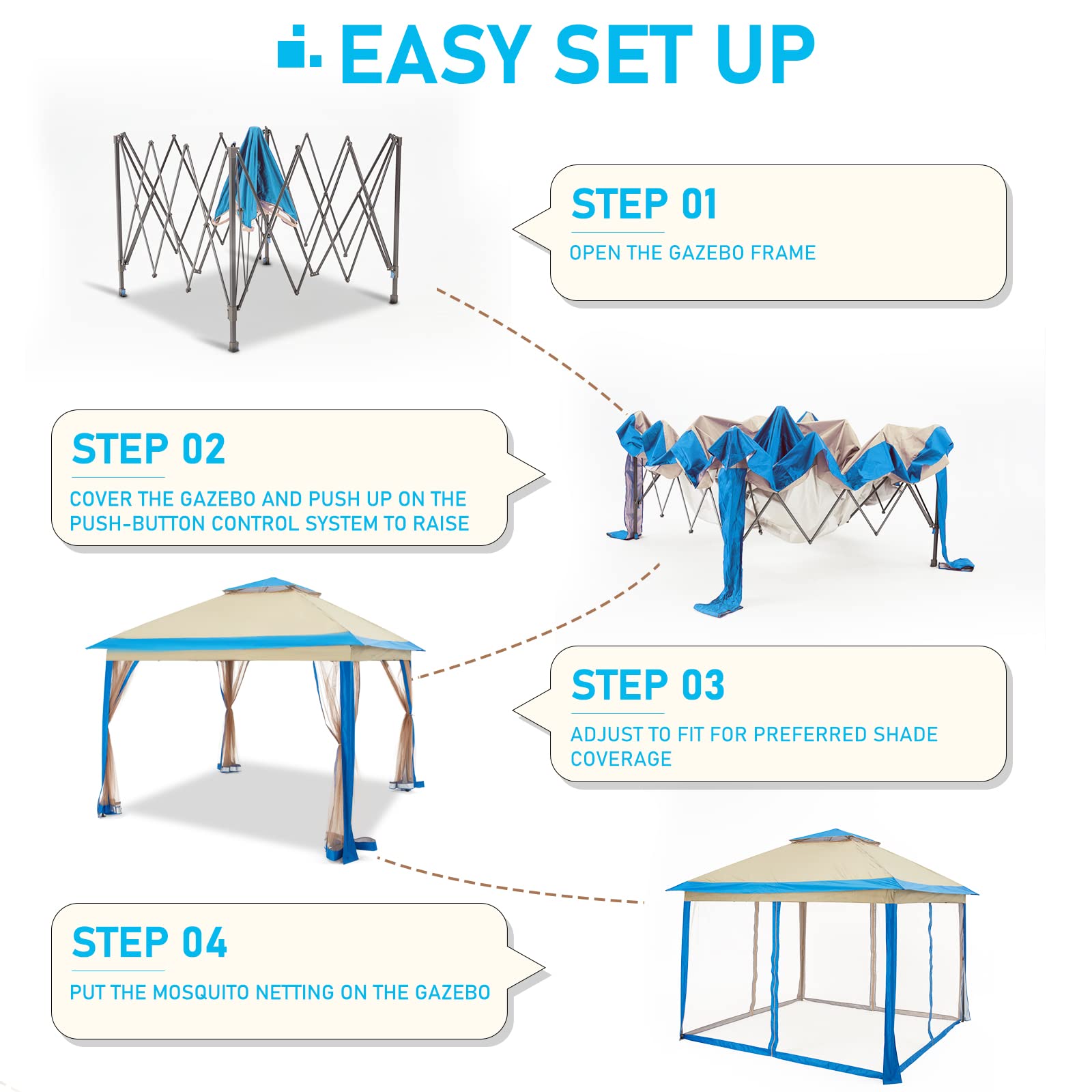 EASY SET UP

STEP 01

OPEN THE GAZEBO FRAME

STEP 02

COVER THE GAZEBO AND PUSH UP ON THE PUSH-BUTTON CONTROL SYSTEM TO RAISE

STEP 03

ADJUST TO FIT FOR PREFERRED SHADE COVERAGE

STEP 04

PUT THE MOSQUITO NETTING ON THE GAZEBO