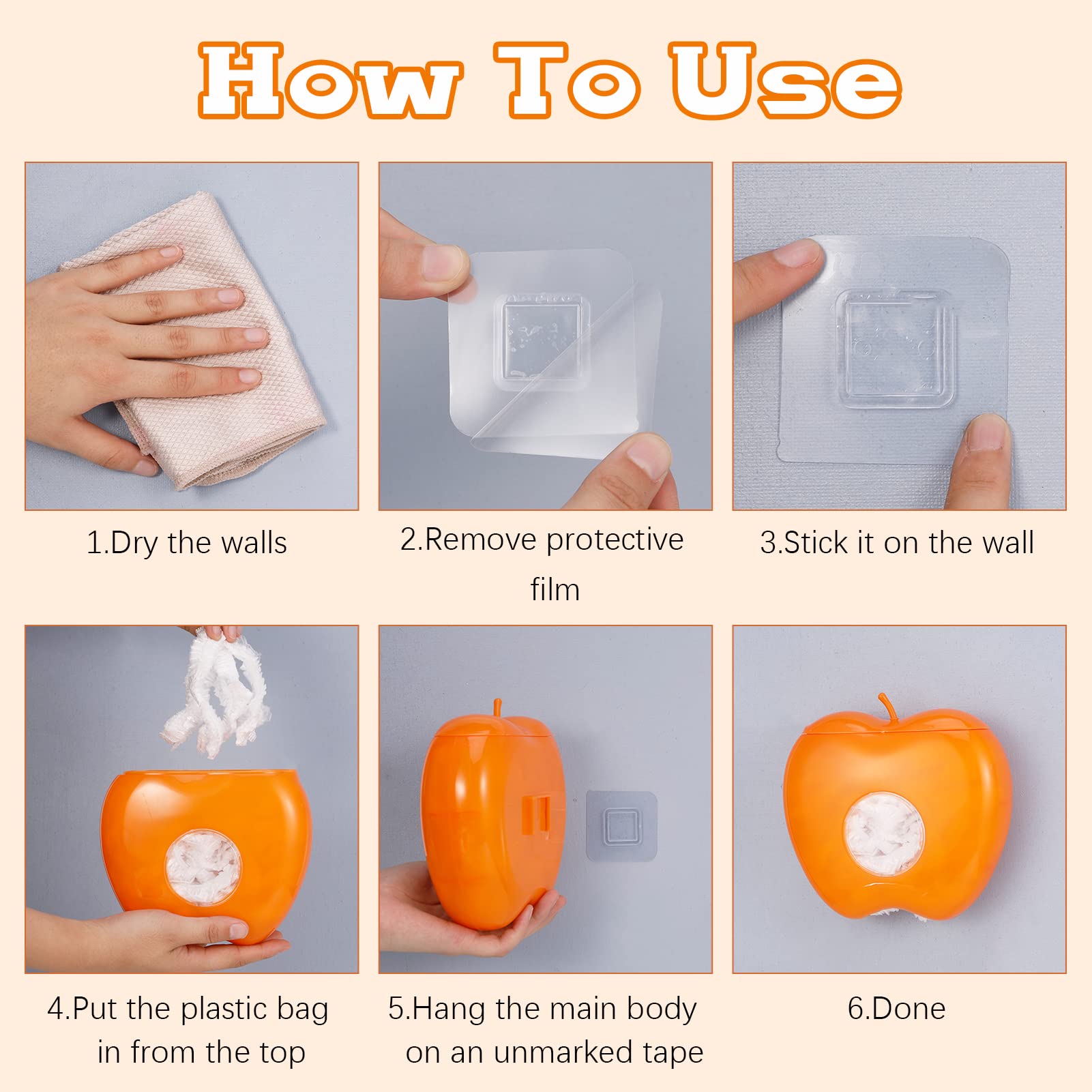 How To Use

1.Dry the walls

2.Remove protective film

3.Stick it on the wall

4.Put the plastic bag in from the top

5.Hang the main body on an unmarked tape

6.Done