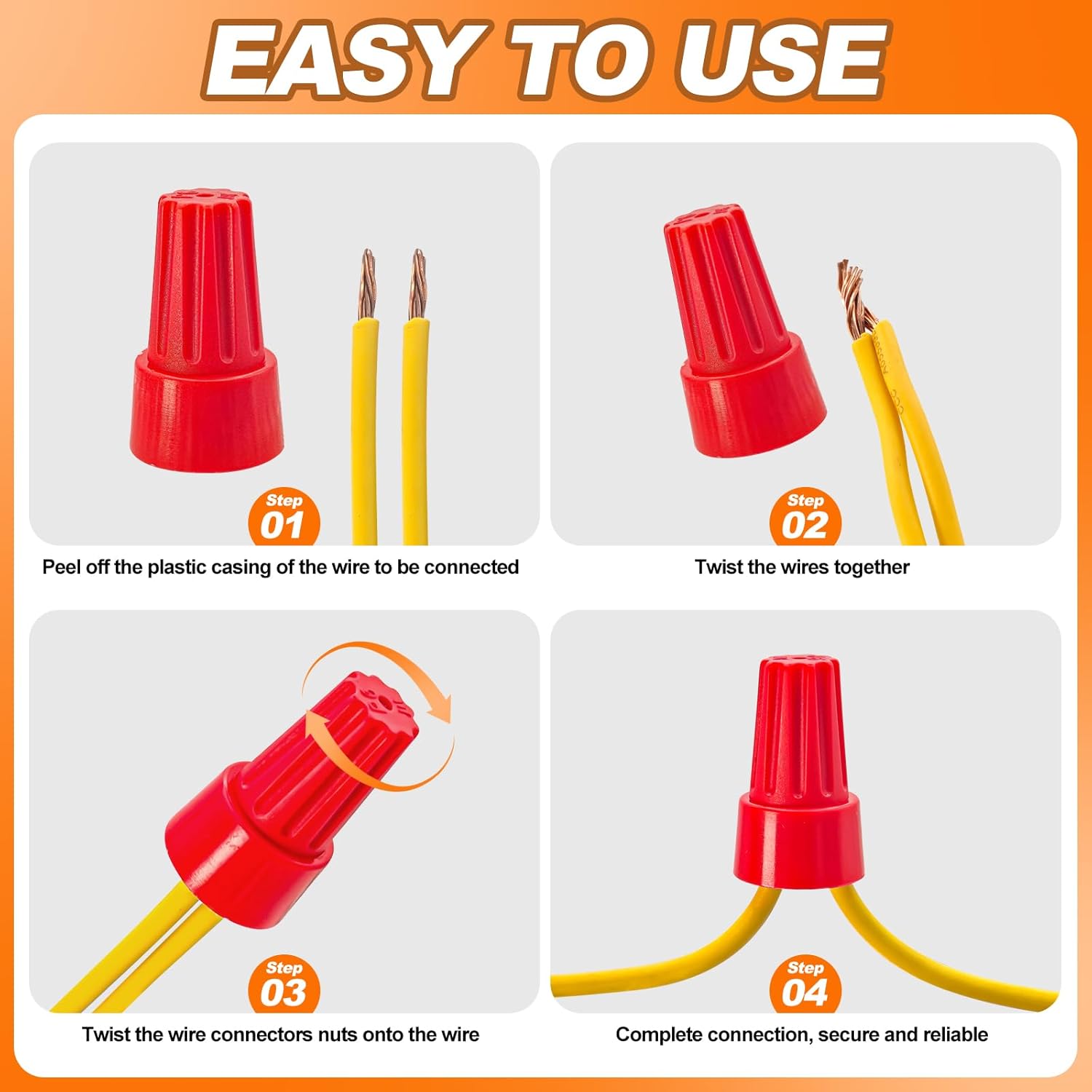 EASY TO USE

Step 01

Peel off the plastic casing of the wire to be connected

Step 02

Twist the wires together

Step 03

Twist the wire connectors nuts onto the wire

Step 04

Complete connection, secure and reliable