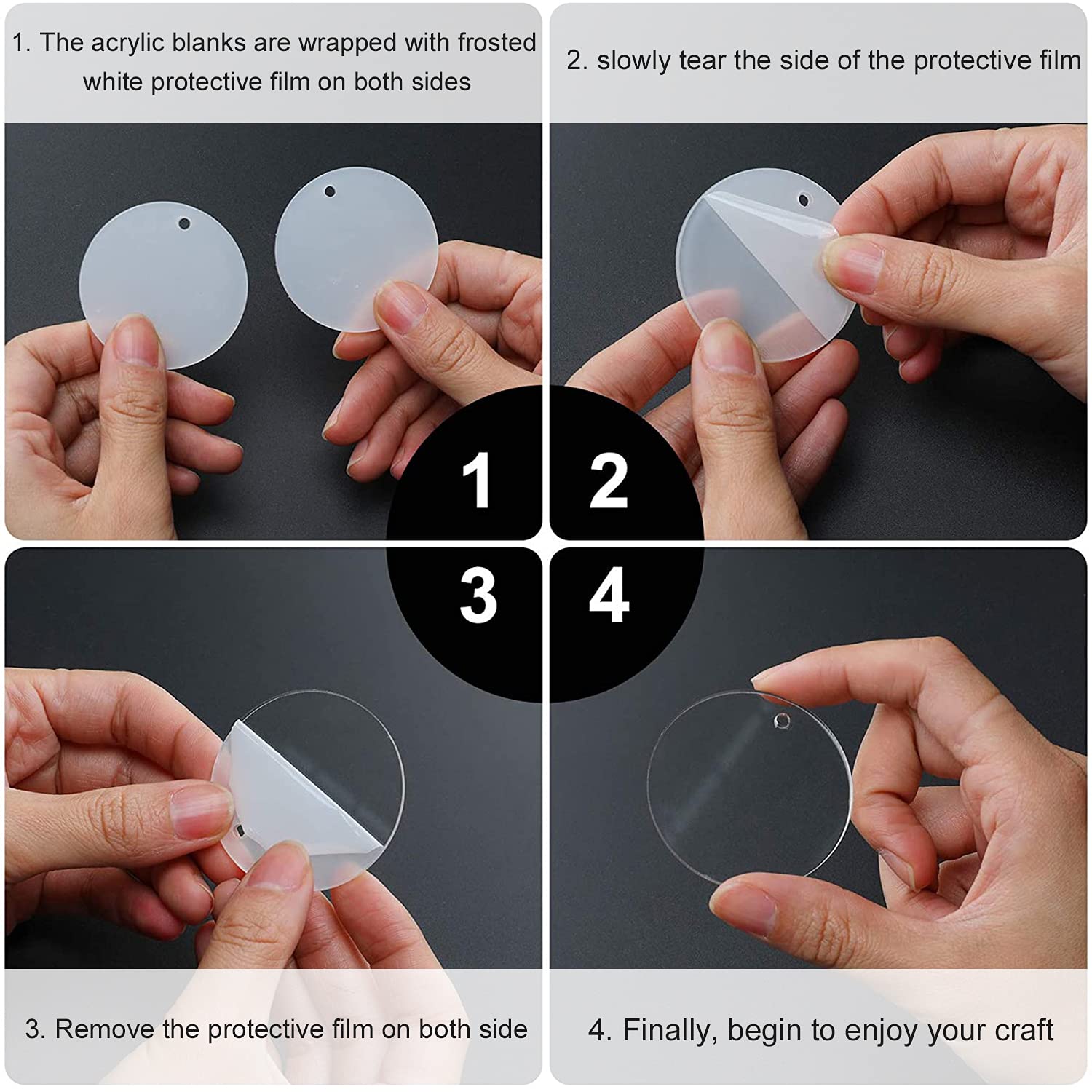 1. The acrylic blanks are wrapped with frosted white protective film on both sides

2. slowly tear the side of the protective film

1

2

3

4

3. Remove the protective film on both side

4. Finally, begin to enjoy your craft