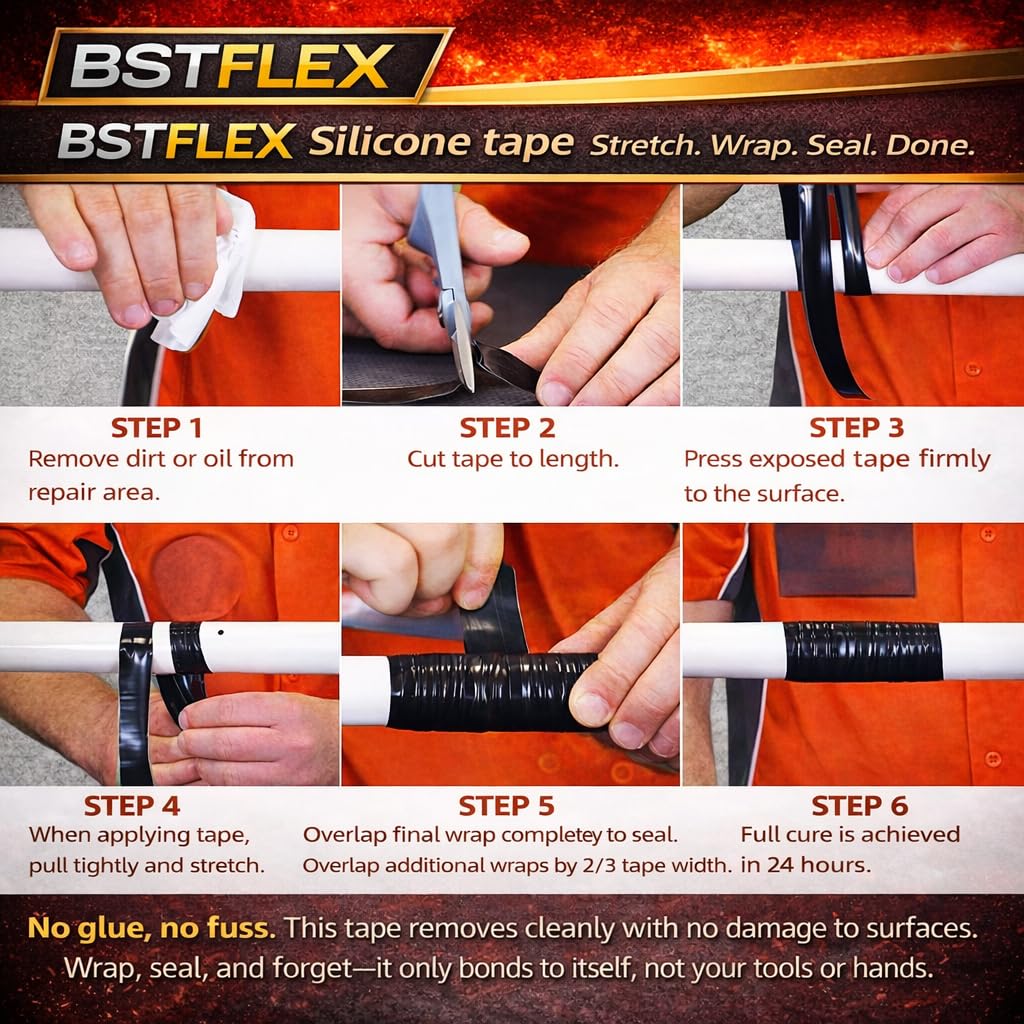 BSTFLEX

BSTFLEX Silicone tape Stretch. Wrap. Seal. Done.

STEP 1
Remove dirt or oil from repair area.

STEP 2
Cut tape to length.

STEP 3
Press exposed tape firmly to the surface.

STEP 4
When applying tape, pull tightly and stretch.

STEP 5
Overlap final wrap completey to seal. Overlap additional wraps by 2/3 tape width.

STEP 6
Full cure is achieved in 24 hours.

No glue, no fuss. This tape removes cleanly with no damage to surfaces. Wrap, seal, and forget—it only bonds to itself, not your tools or hands.