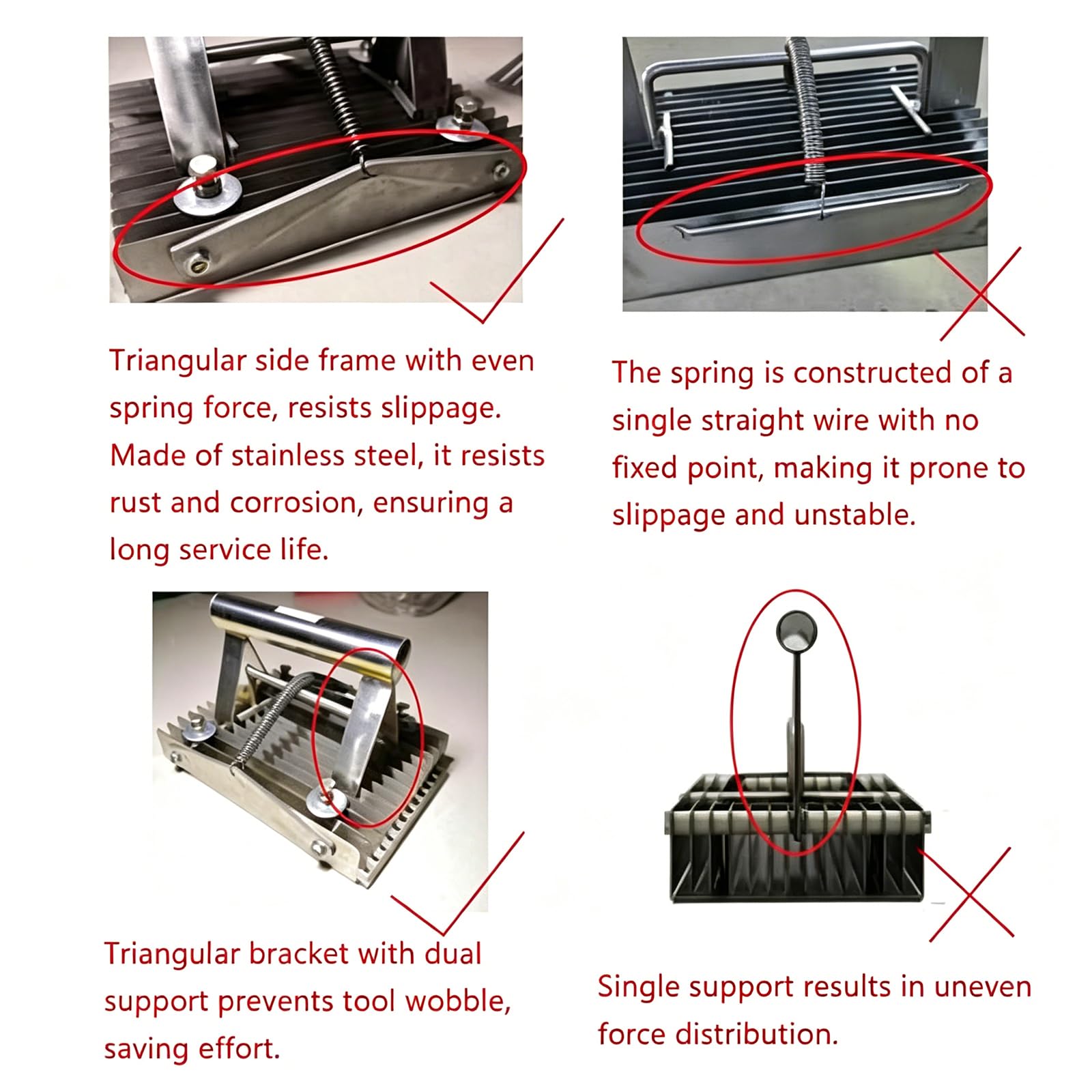 Triangular side frame with even spring force, resists slippage. Made of stainless steel, it resists rust and corrosion, ensuring a long service life.

The spring is constructed of a single straight wire with no fixed point, making it prone to slippage and unstable.

Triangular bracket with dual support prevents tool wobble, saving effort.

Single support results in uneven force distribution.