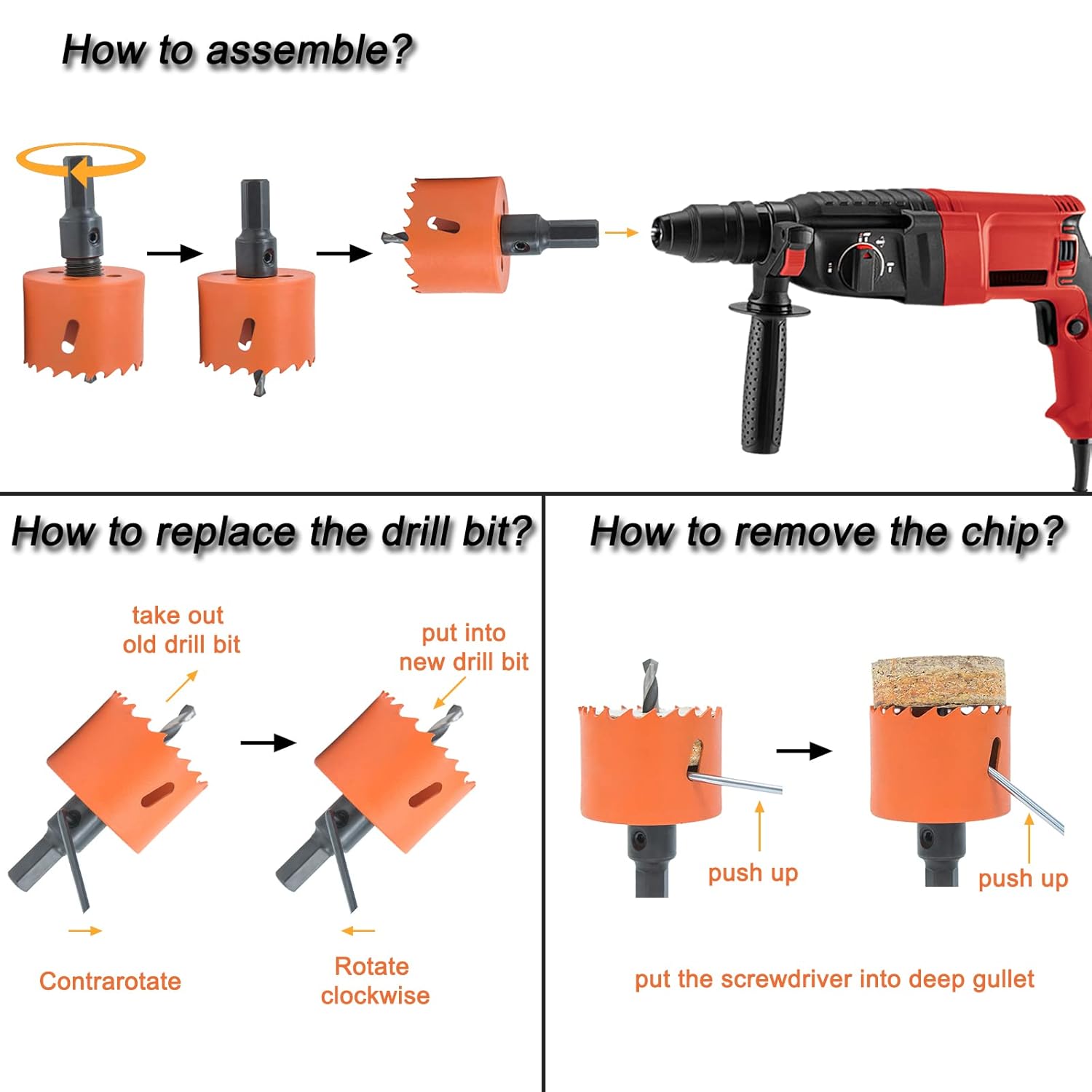 How to assemble?

How to replace the drill bit?

take out old drill bit

put into new drill bit

Contrarotate

Rotate clockwise

How to remove the chip?

push up

push up

put the screwdriver into deep gullet