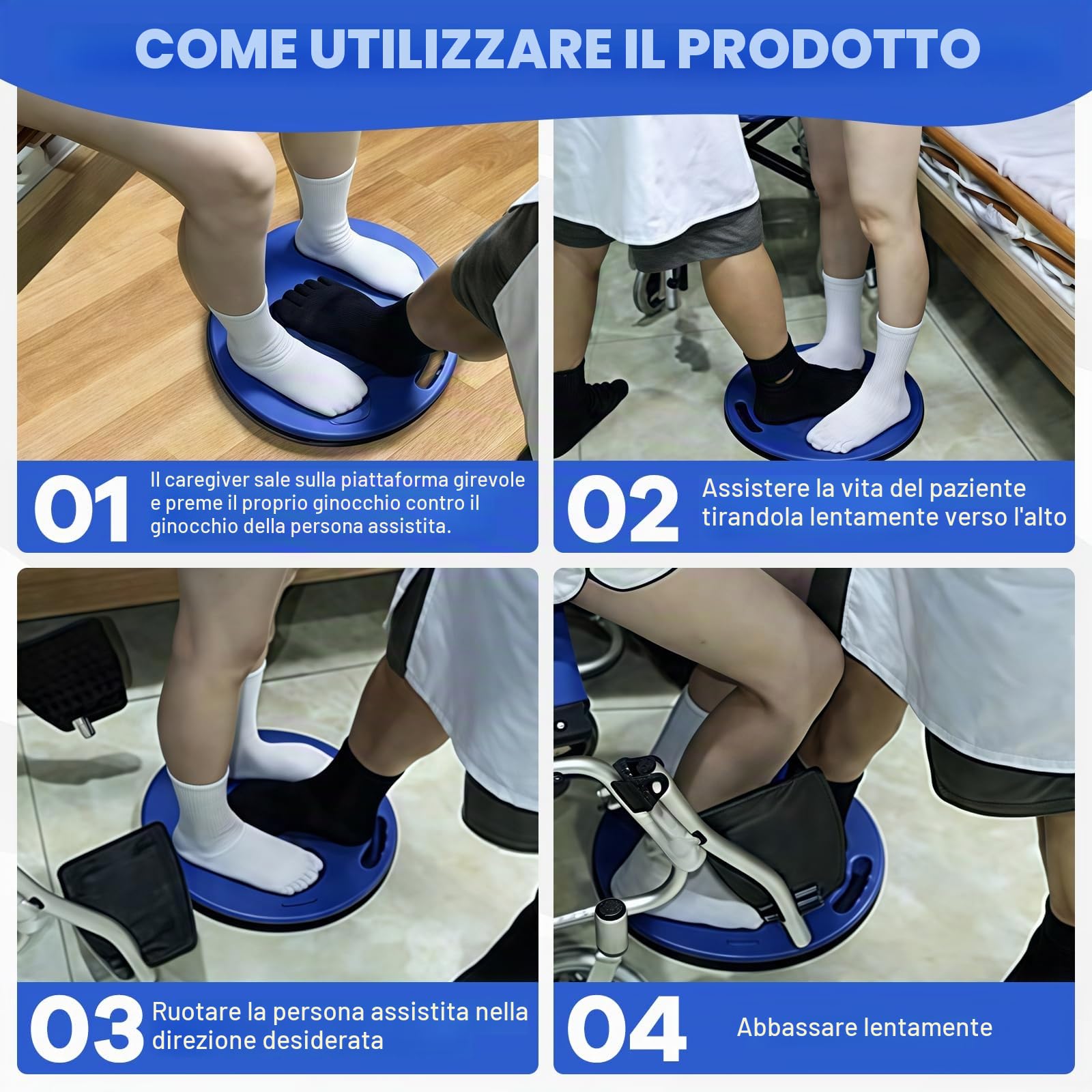 COME UTILIZZARE IL PRODOTTO

01 Il caregiver sale sulla piattaforma girevole e preme il proprio ginocchio contro il ginocchio della persona assistita.

02 Assistere la vita del paziente tirandola lentamente verso l'alto

03 Ruotare la persona assistita nella direzione desiderata

04 Abbassare lentamente