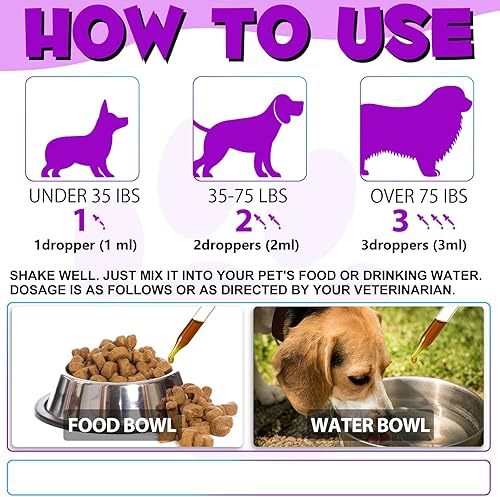 HOW TO USE

UNDER 35 IBS
1
1dropper (1 ml)

35-75 LBS
2
2droppers (2ml)

OVER 75 IBS
3
3droppers (3ml)

SHAKE WELL. JUST MIX IT INTO YOUR PET'S FOOD OR DRINKING WATER. DOSAGE IS AS FOLLOWS OR AS DIRECTED BY YOUR VETERINARIAN.

FOOD BOWL

WATER BOWL