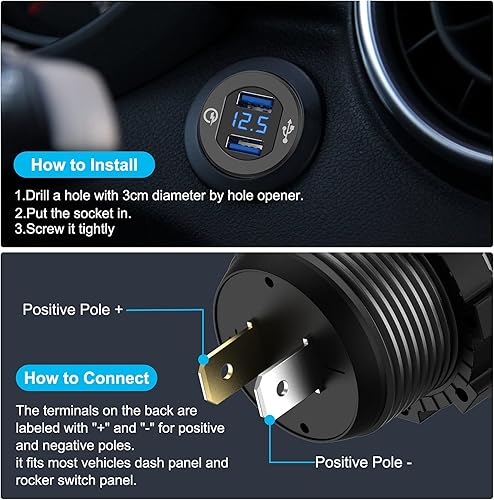 12.5

How to Install

1.Drill a hole with 3cm diameter by hole opener.
2.Put the socket in.
3.Screw it tightly

Positive Pole +

How to Connect

The terminals on the back are labeled with "+" and "-" for positive and negative poles.
it fits most vehicles dash panel and rocker switch panel.

Positive Pole -