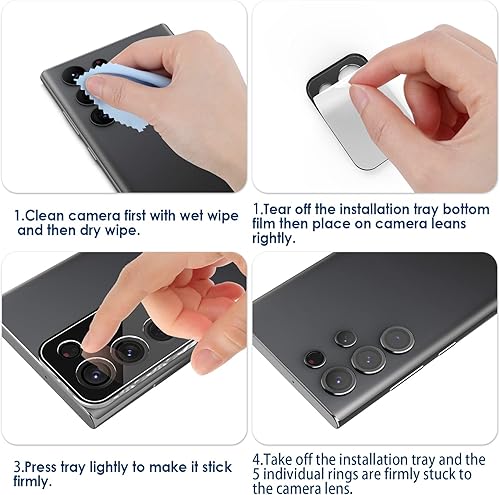 1.Clean camera first with wet wipe and then dry wipe.

1.Tear off the installation tray bottom film then place on camera leans rightly.

3.Press tray lightly to make it stick firmly.

4.Take off the installation tray and the 5 individual rings are firmly stuck to the camera lens.