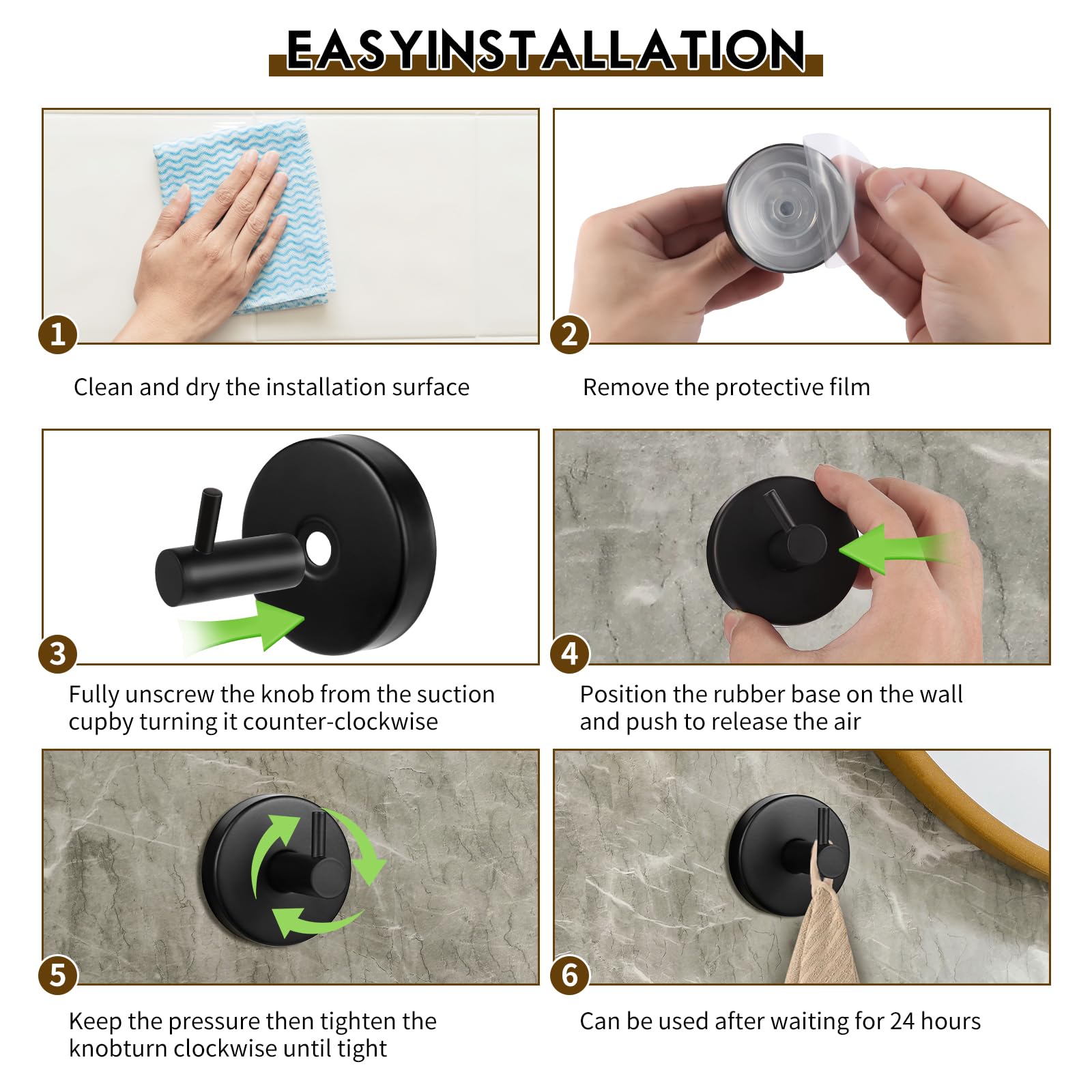 EASYINSTALLATION

1

Clean and dry the installation surface

2

Remove the protective film

3

Fully unscrew the knob from the suction cupby turning it counter-clockwise

4

Position the rubber base on the wall and push to release the air

5

Keep the pressure then tighten the knobturn clockwise until tight

6

Can be used after waiting for 24 hours