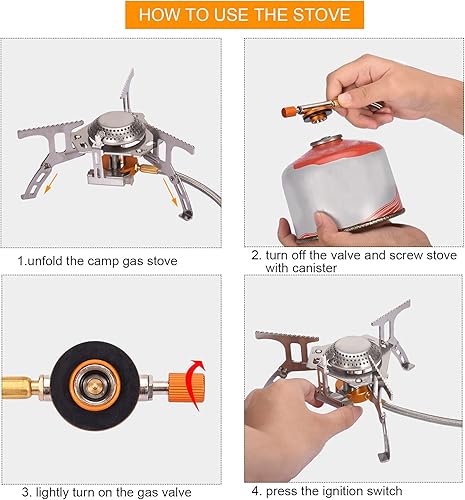 HOW TO USE THE STOVE

1.unfold the camp gas stove

2. turn off the valve and screw stove with canister

3. lightly turn on the gas valve

4. press the ignition switch