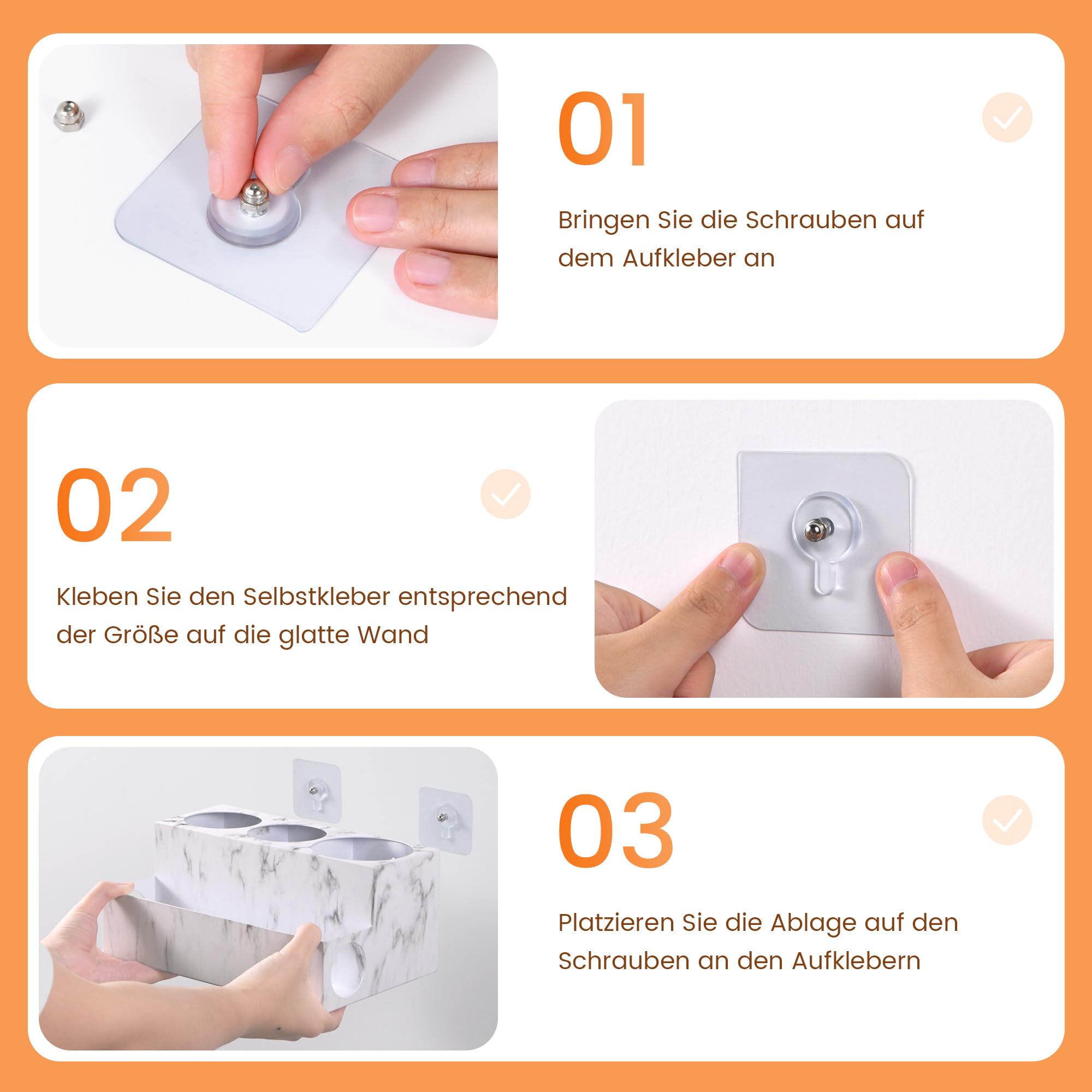 01

Bringen Sie die Schrauben auf dem Aufkleber an

02

Kleben Sie den Selbstkleber entsprechend der Größe auf die glatte Wand

03

Platzieren Sie die Ablage auf den Schrauben an den Aufklebern