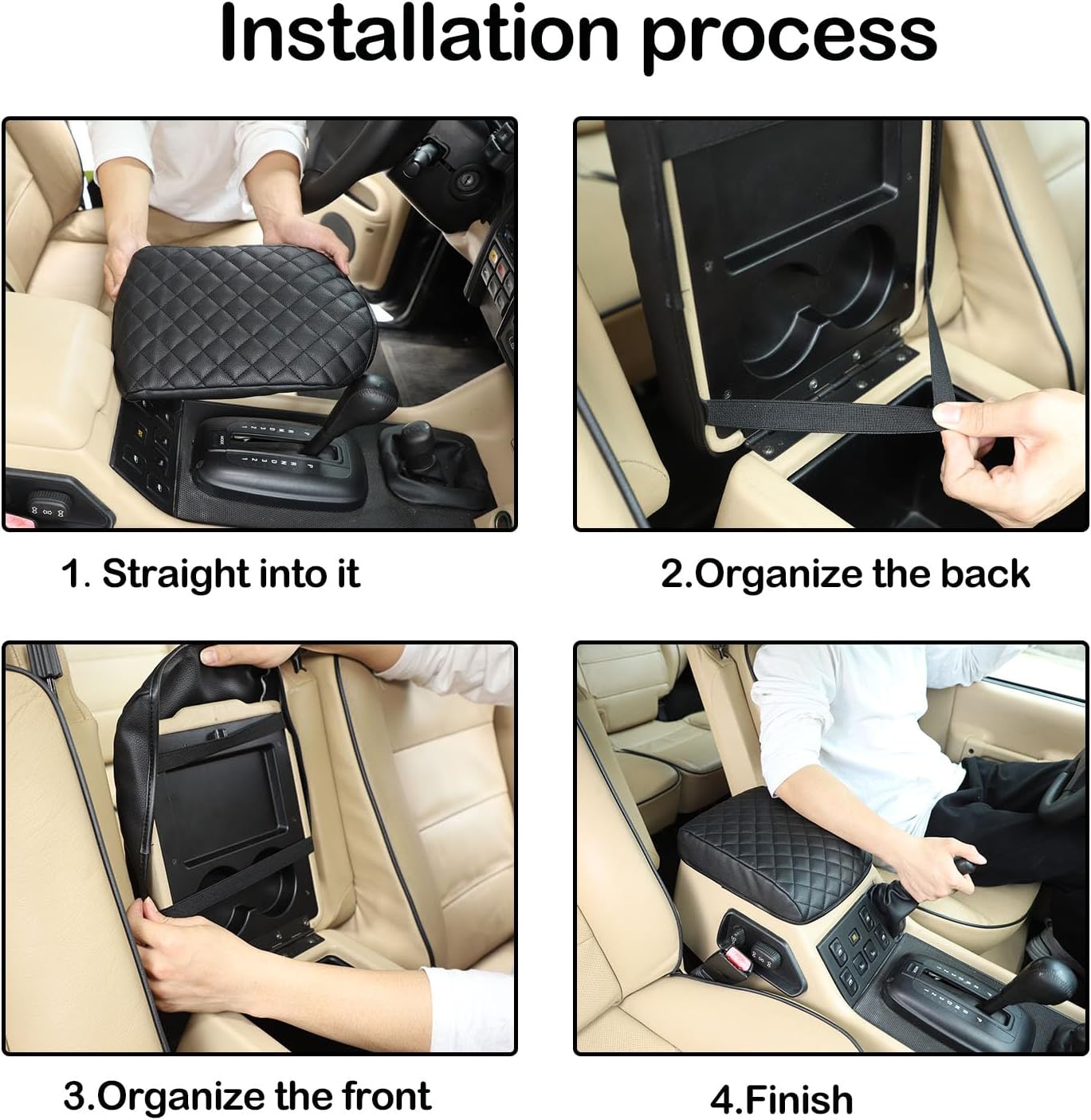 Installation process

1. Straight into it

2.Organize the back

3.Organize the front

4.Finish