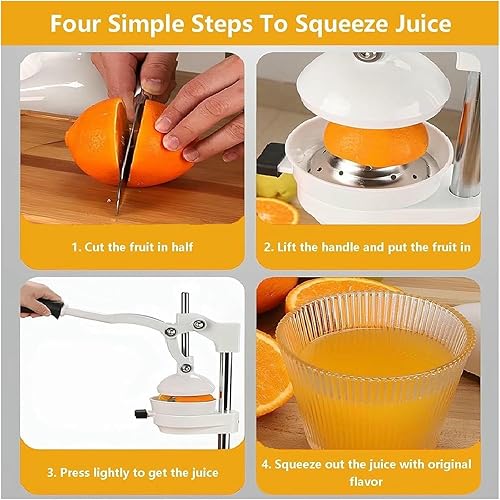 Four Simple Steps To Squeeze Juice

1. Cut the fruit in half

2. Lift the handle and put the fruit in

3. Press lightly to get the juice

4. Squeeze out the juice with original flavor