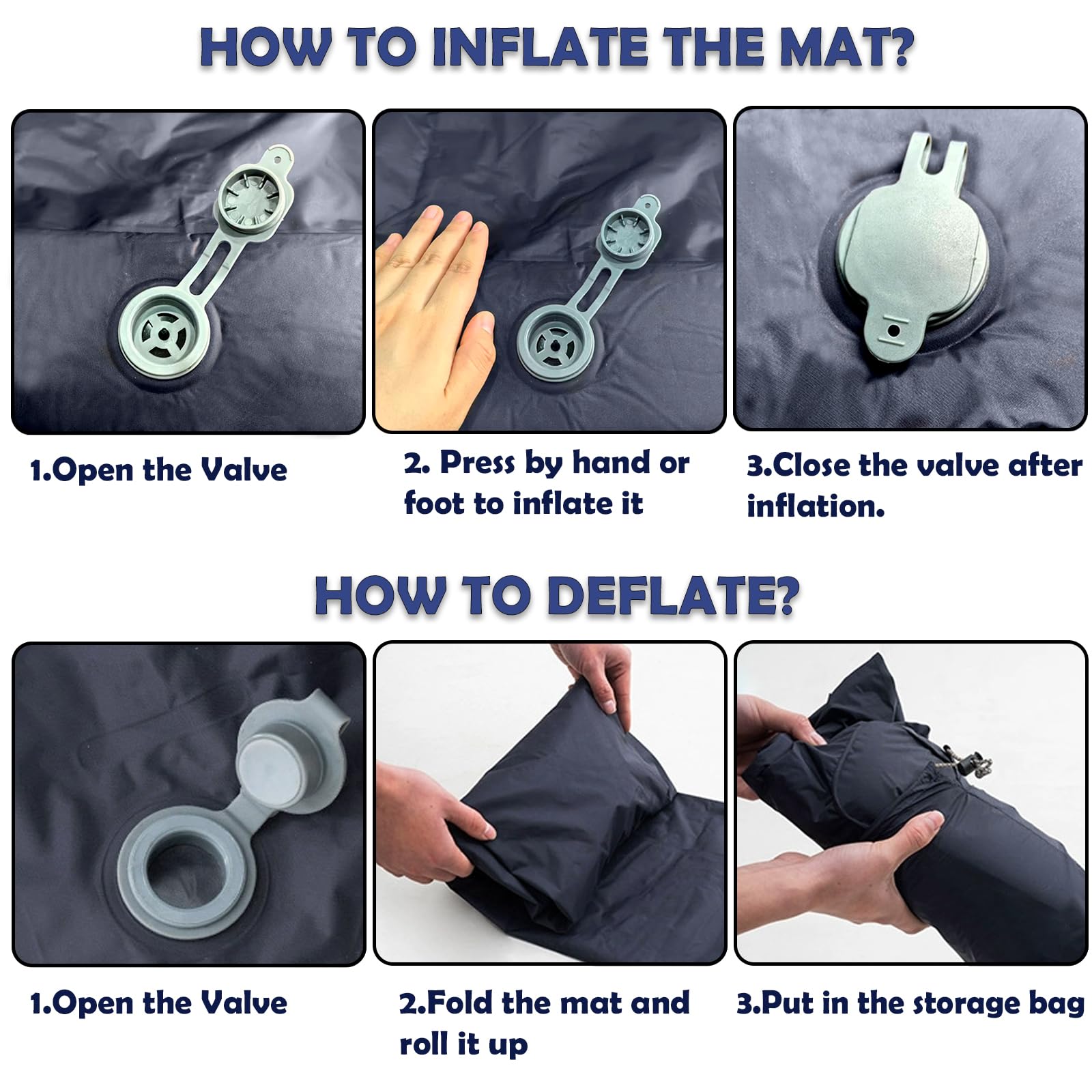 HOW TO INFLATE THE MAT?

1.Open the Valve

2. Press by hand or foot to inflate it

3.Close the valve after inflation.

HOW TO DEFLATE?

1.Open the Valve

2.Fold the mat and roll it up

3.Put in the storage bag