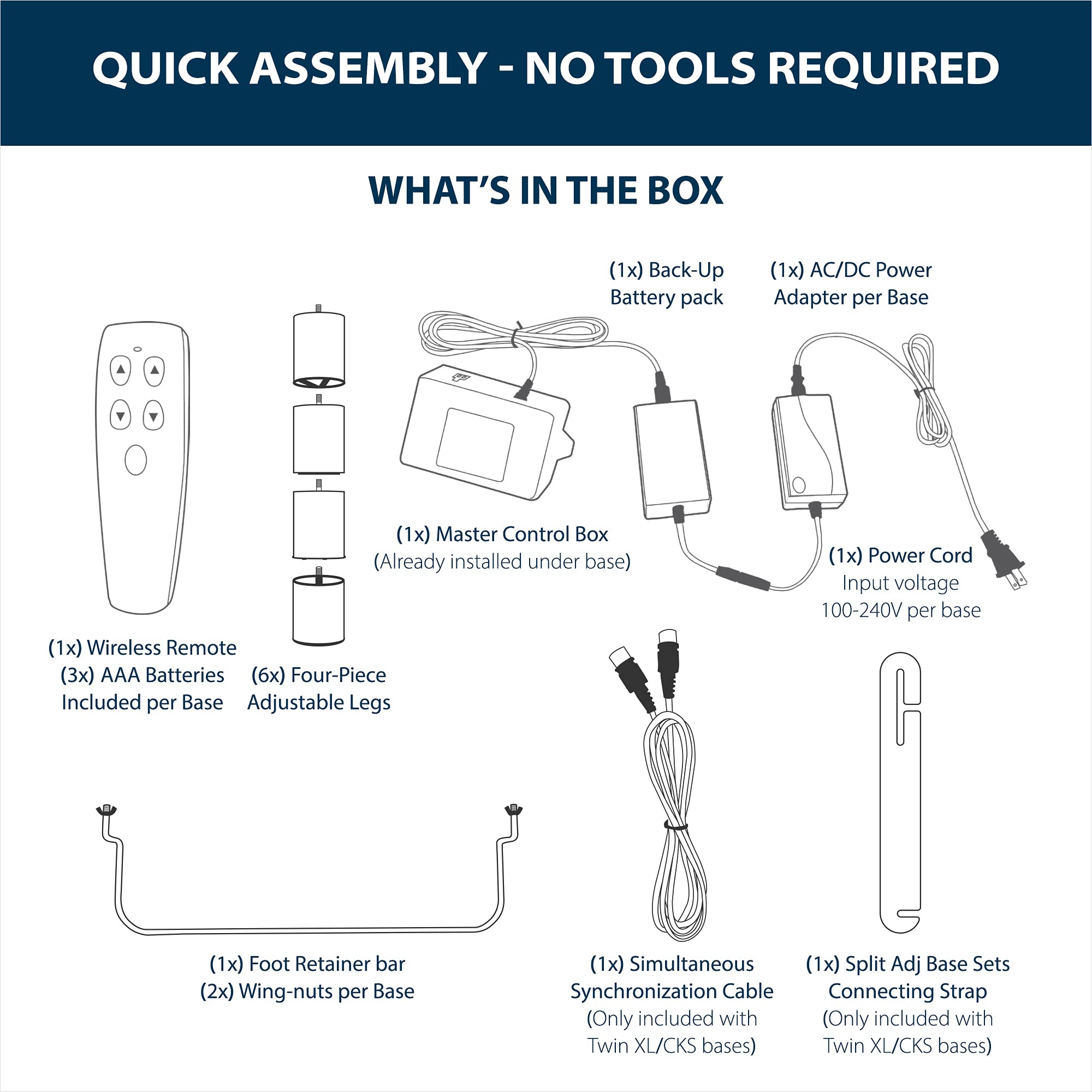 QUICK ASSEMBLY - NO TOOLS REQUIRED

WHAT'S IN THE BOX

(1x) Back-Up Battery pack

(1x) AC/DC Power Adapter per Base

(1x) Master Control Box
(Already installed under base)

(1x) Power Cord
Input voltage
100-240V per base

(1x) Wireless Remote
(3x) AAA Batteries
Included per Base

(6x) Four-Piece
Adjustable Legs

(1x) Foot Retainer bar
(2x) Wing-nuts per Base

(1x) Simultaneous
Synchronization Cable
(Only included with
Twin XL/CKS bases)

(1x) Split Adj Base Sets
Connecting Strap
(Only included with
Twin XL/CKS bases)