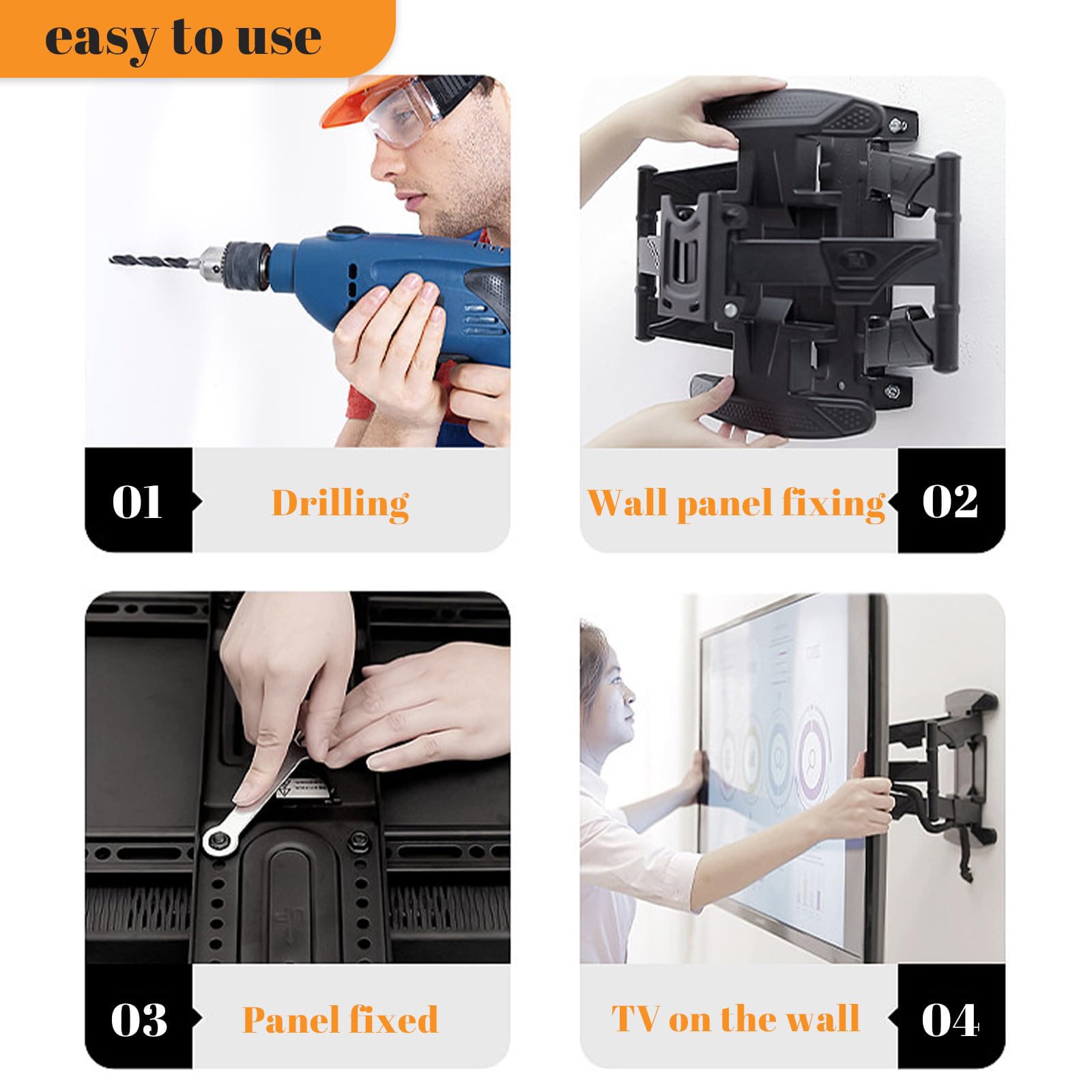 easy to use

01 Drilling

Wall panel fixing 02

03 Panel fixed

TV on the wall 04