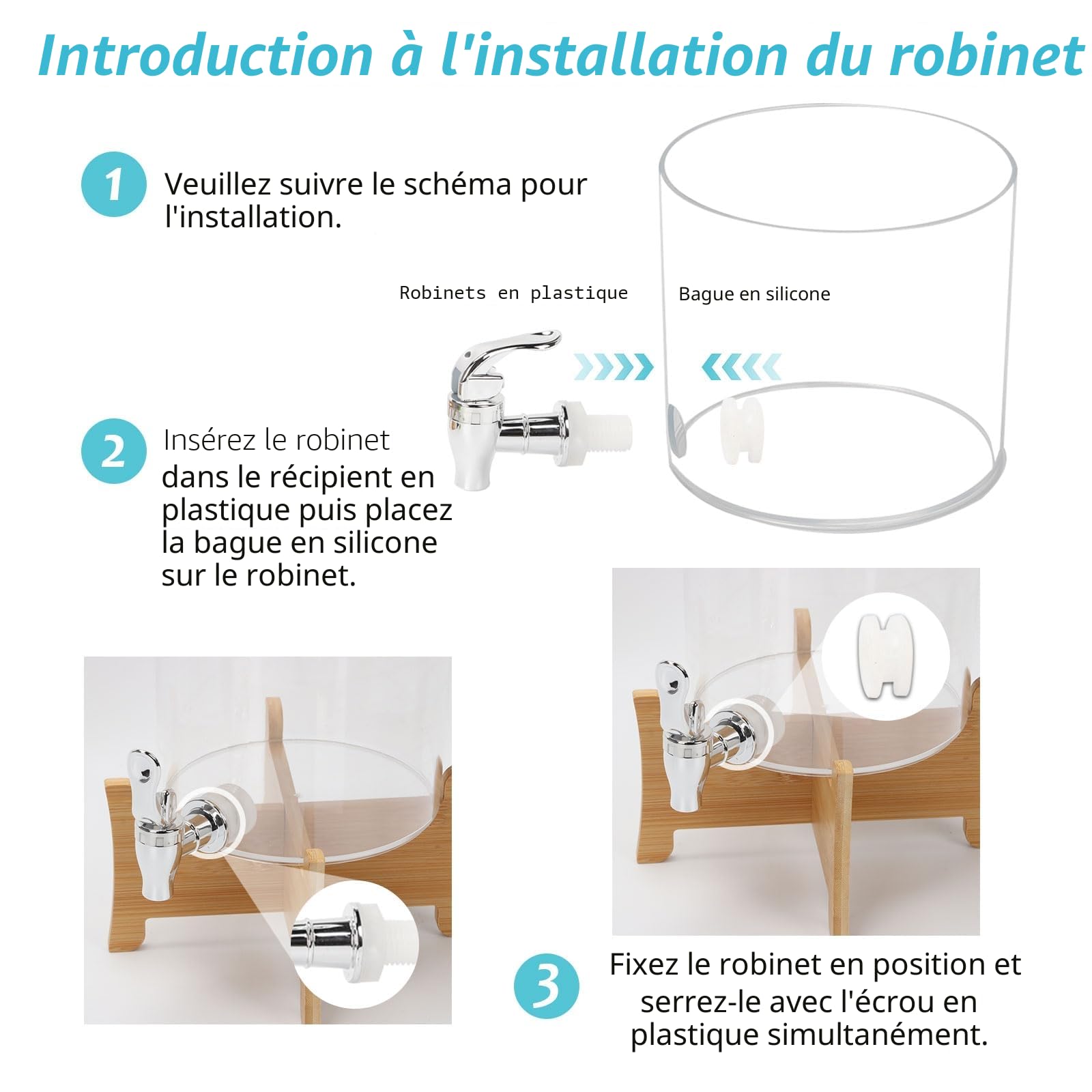 Introduction à l'installation du robinet

1 Veuillez suivre le schéma pour l'installation.

Robinets en plastique

Bague en silicone

2 Insérez le robinet dans le récipient en plastique puis placez la bague en silicone sur le robinet.

3 Fixez le robinet en position et serrez-le avec l'écrou en plastique simultanément.