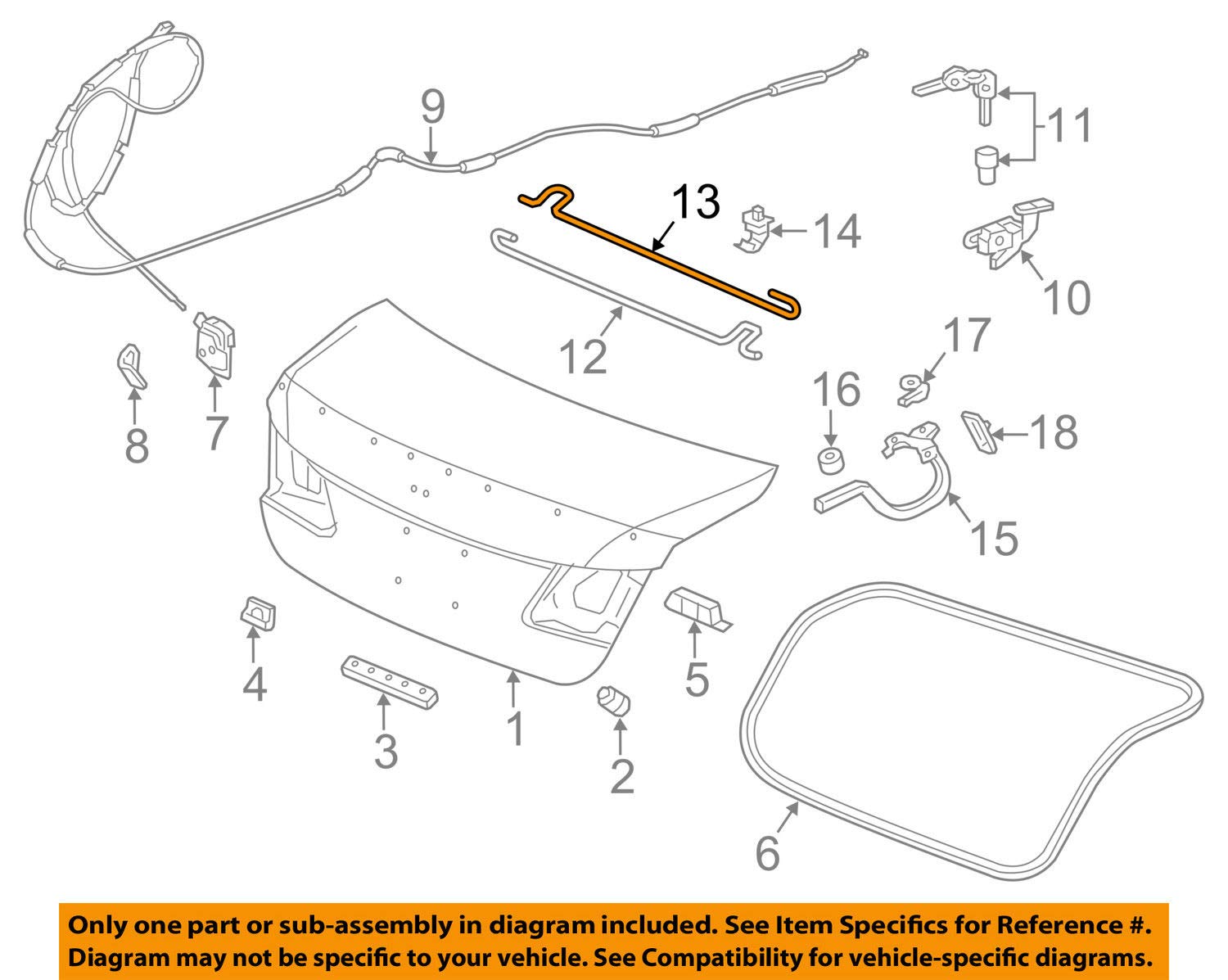 9
11
13
14
10
12
17
16
18
8
7
15
4
5
3
1
2
6

Only one part or sub-assembly in diagram included. See Item Specifics for Reference #.
Diagram may not be specific to your vehicle. See Compatibility for vehicle-specific diagrams.