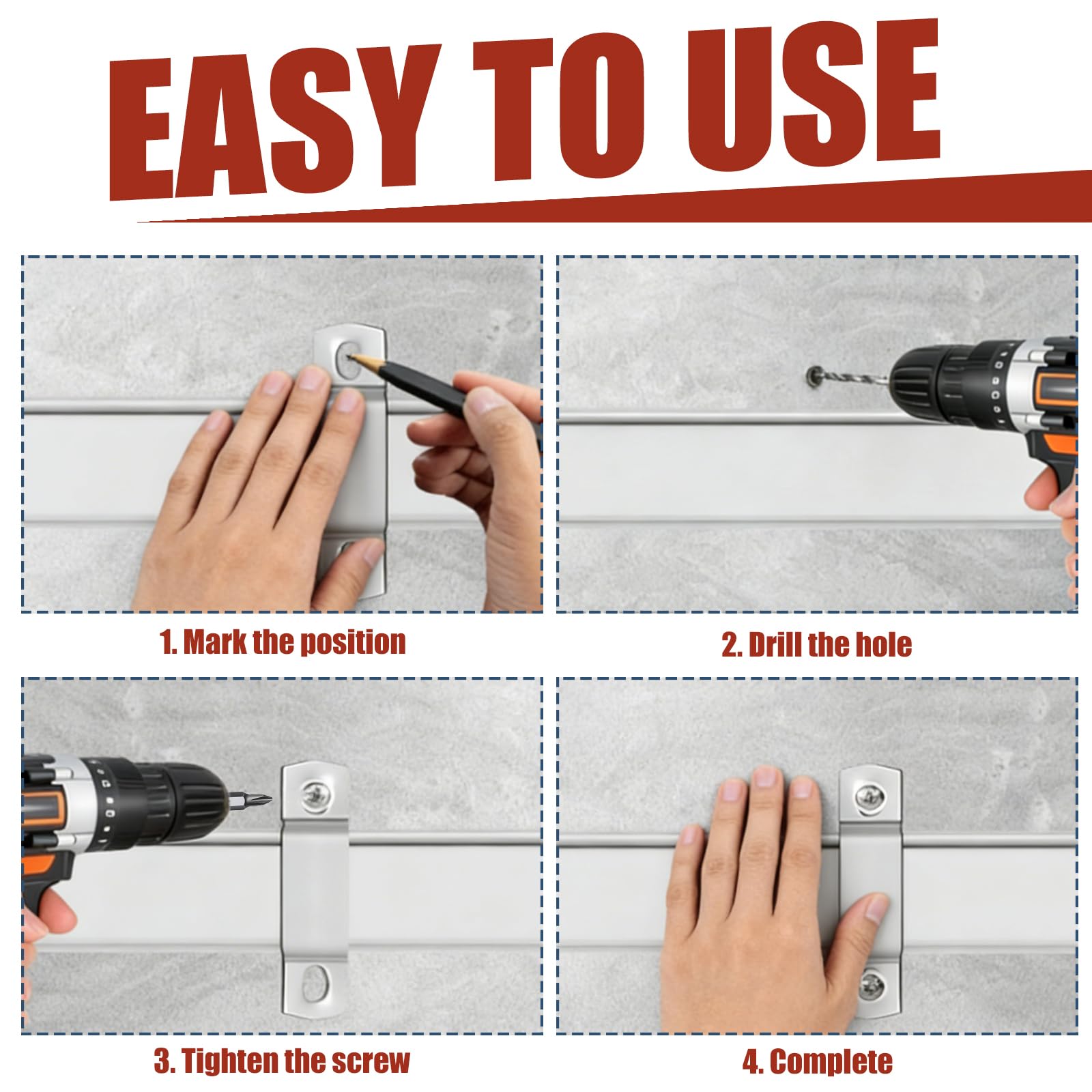 EASY TO USE

1. Mark the position

2. Drill the hole

3. Tighten the screw

4. Complete