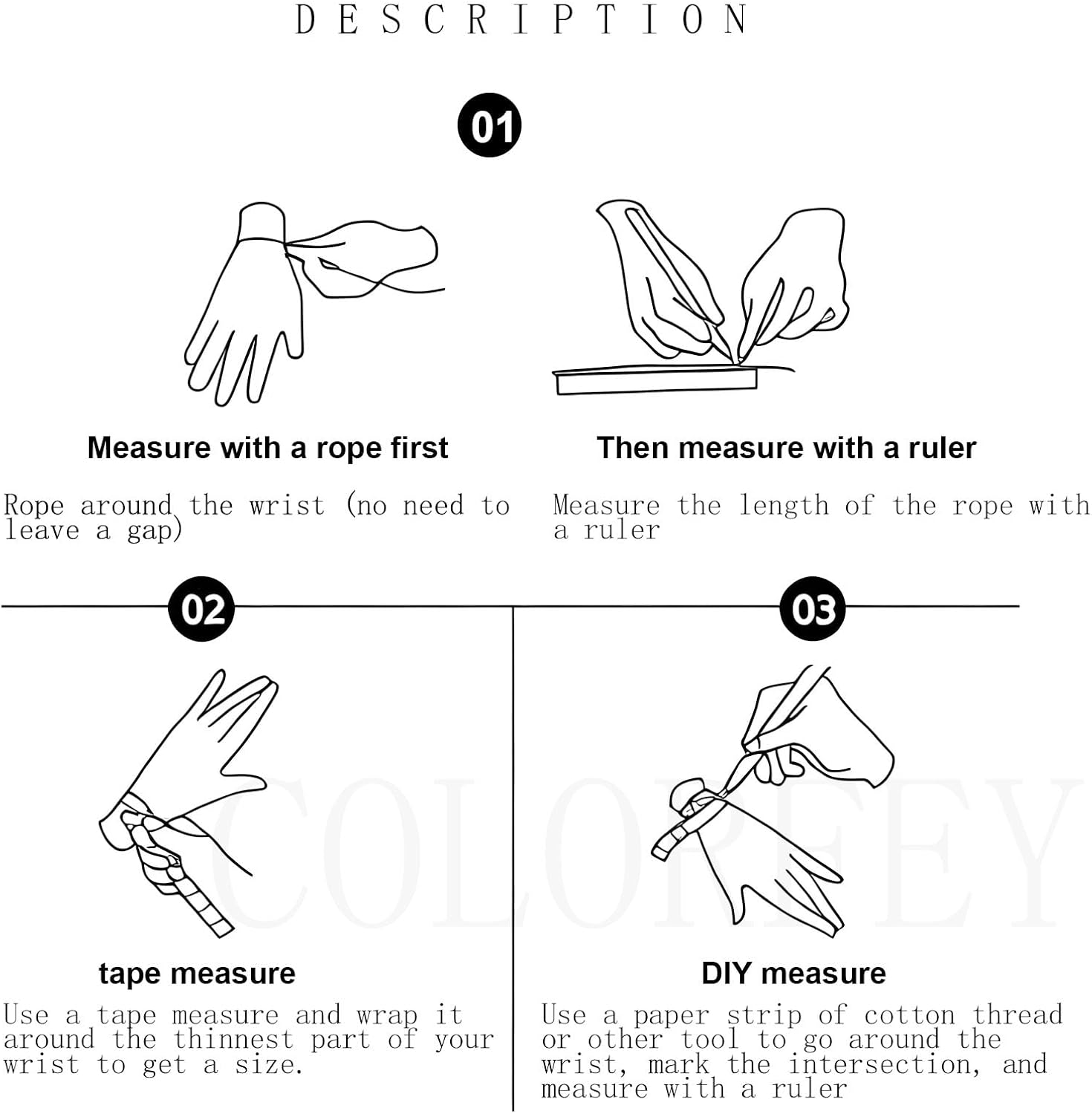 DESCRIPTION

01

Measure with a rope first

Rope around the wrist (no need to leave a gap)

Then measure with a ruler

Measure the length of the rope with a ruler

02

tape measure

Use a tape measure and wrap it around the thinnest part of your wrist to get a size.

03

DIY measure

Use a paper strip of cotton thread or other tool to go around the wrist, mark the intersection, and measure with a ruler

COLORFEY