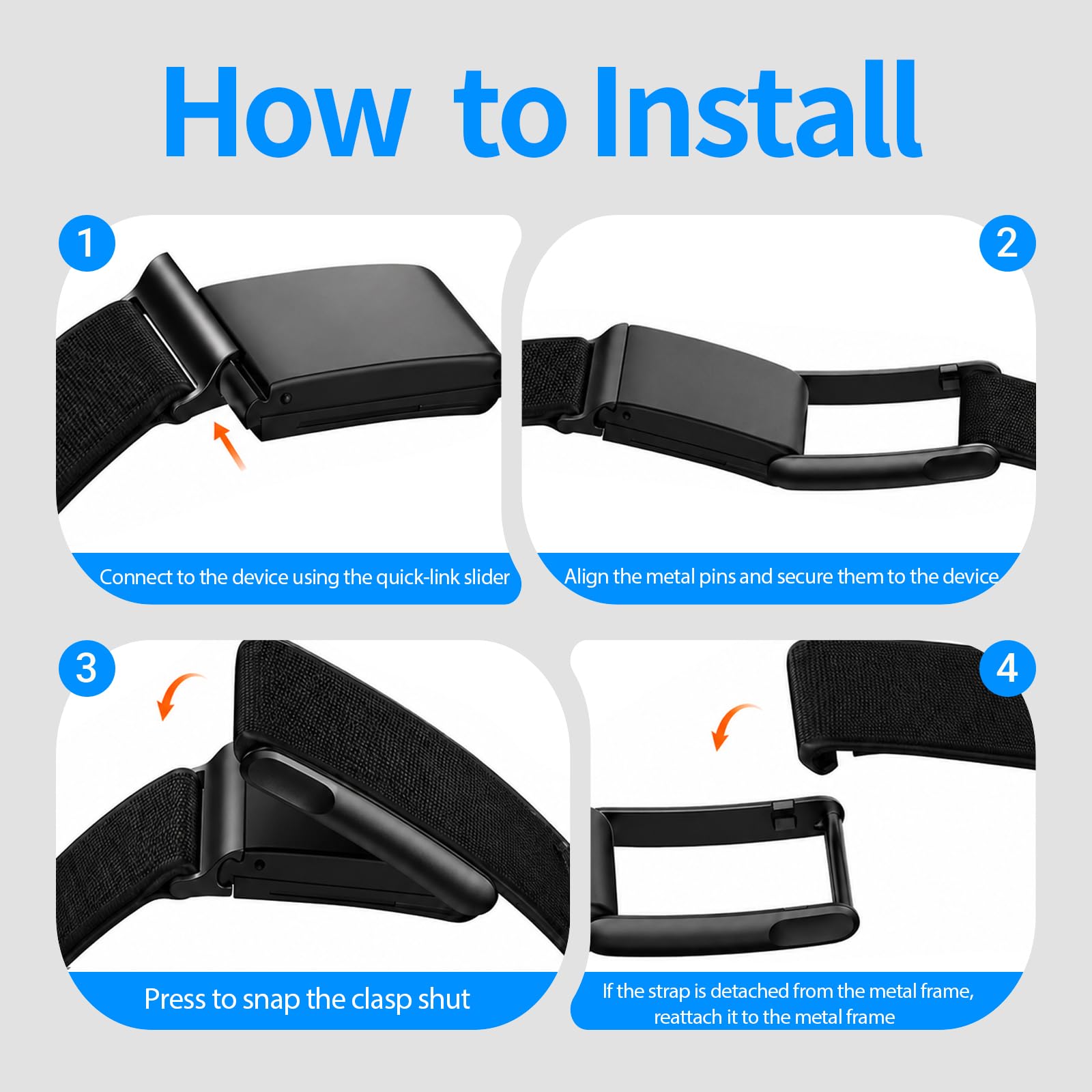 How to Install

1

Connect to the device using the quick-link slider

2

Align the metal pins and secure them to the device

3

Press to snap the clasp shut

4

If the strap is detached from the metal frame, reattach it to the metal frame