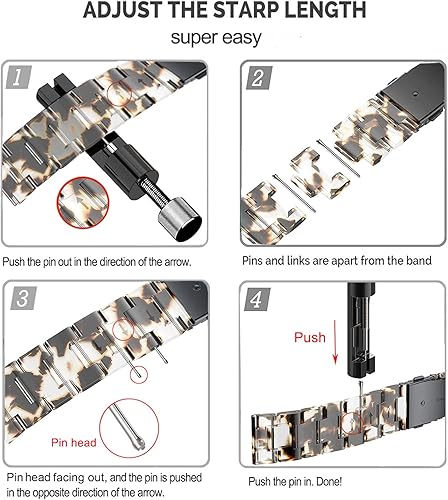 ADJUST THE STARP LENGTH

super easy

1

Push the pin out in the direction of the arrow.

2

Pins and links are apart from the band

3

Pin head

Pin head facing out, and the pin is pushed in the opposite direction of the arrow.

4

Push

Push the pin in. Done!