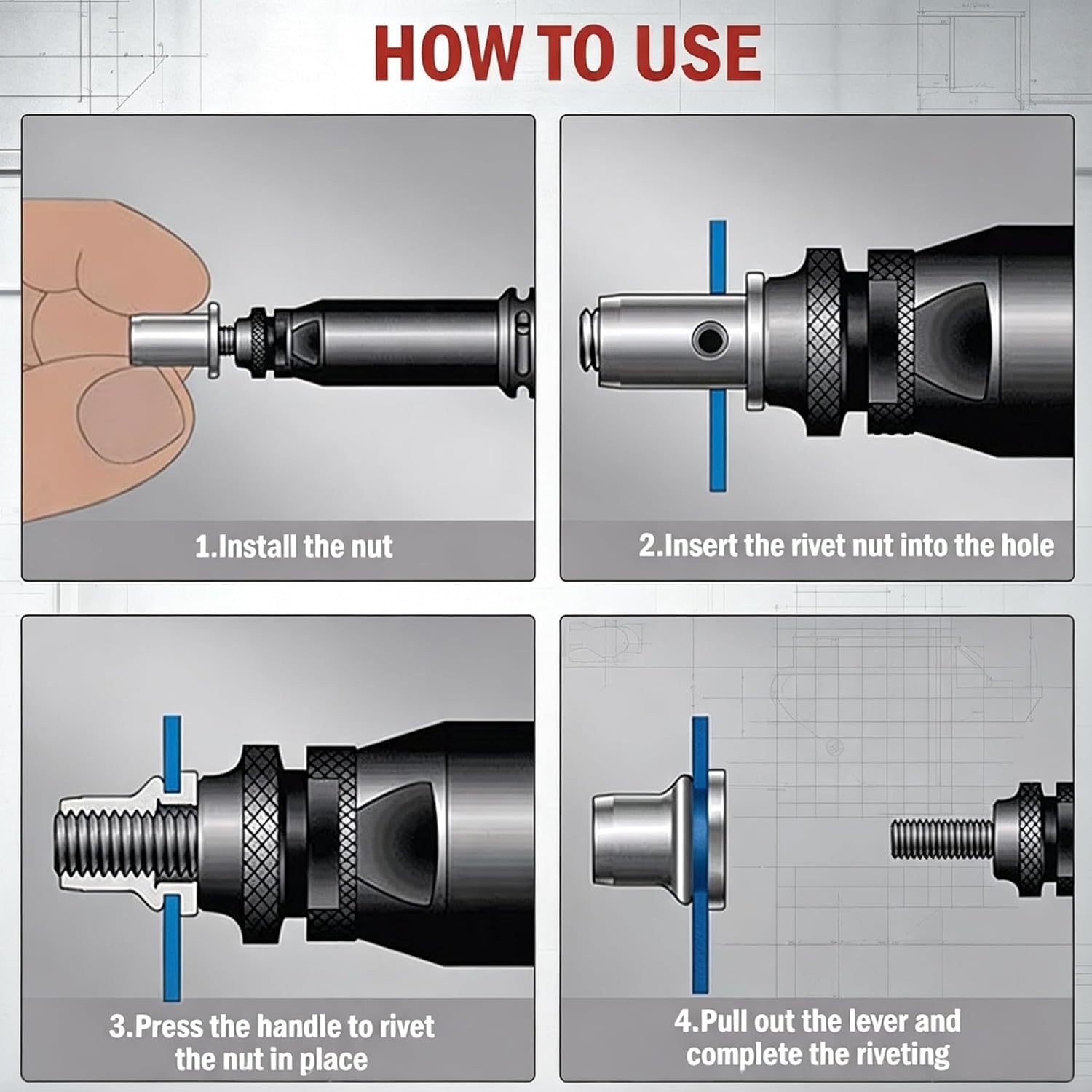 HOW TO USE

1.Install the nut

2.Insert the rivet nut into the hole

3.Press the handle to rivet the nut in place

4.Pull out the lever and complete the riveting