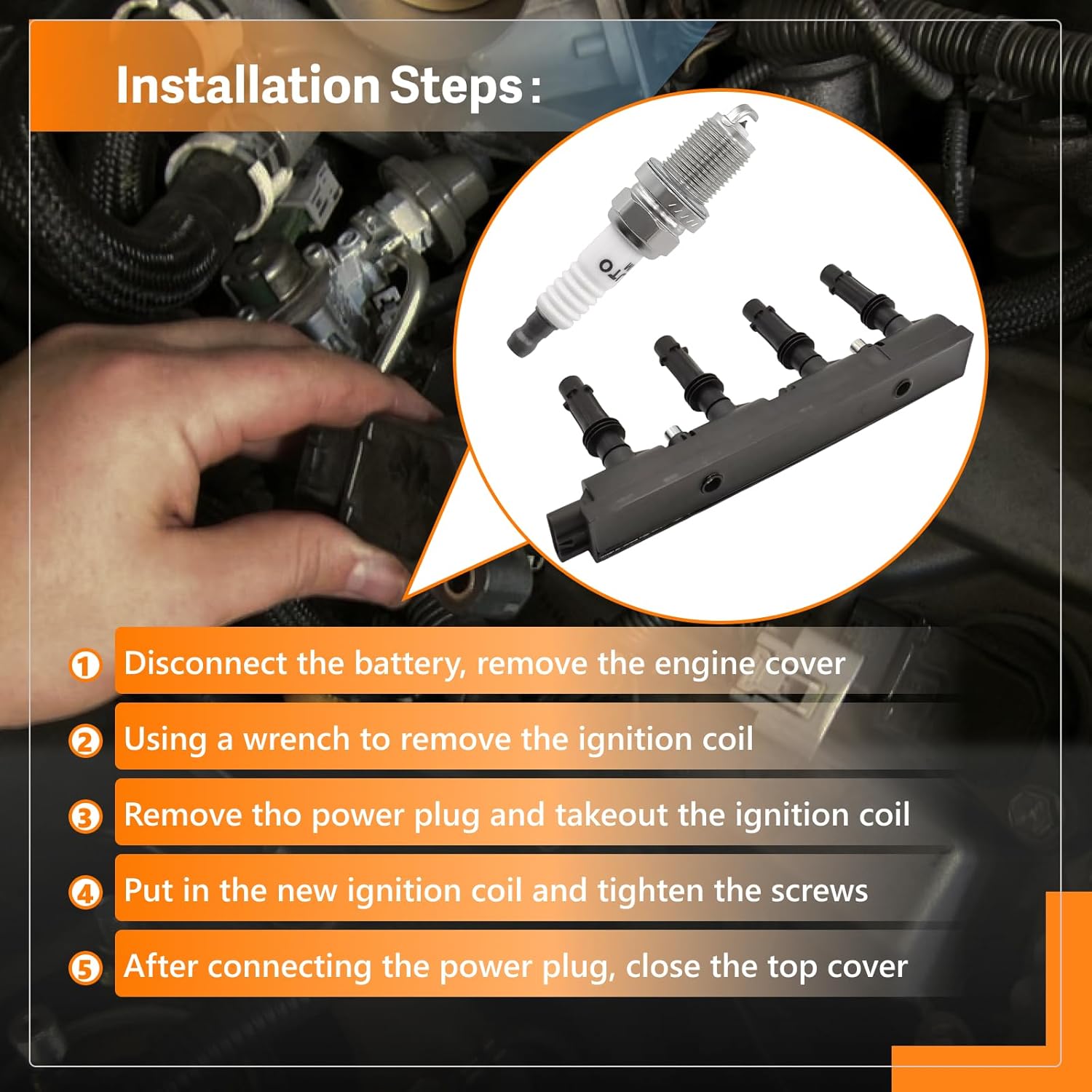 Installation Steps:

1 Disconnect the battery, remove the engine cover

2 Using a wrench to remove the ignition coil

3 Remove tho power plug and takeout the ignition coil

4 Put in the new ignition coil and tighten the screws

5 After connecting the power plug, close the top cover