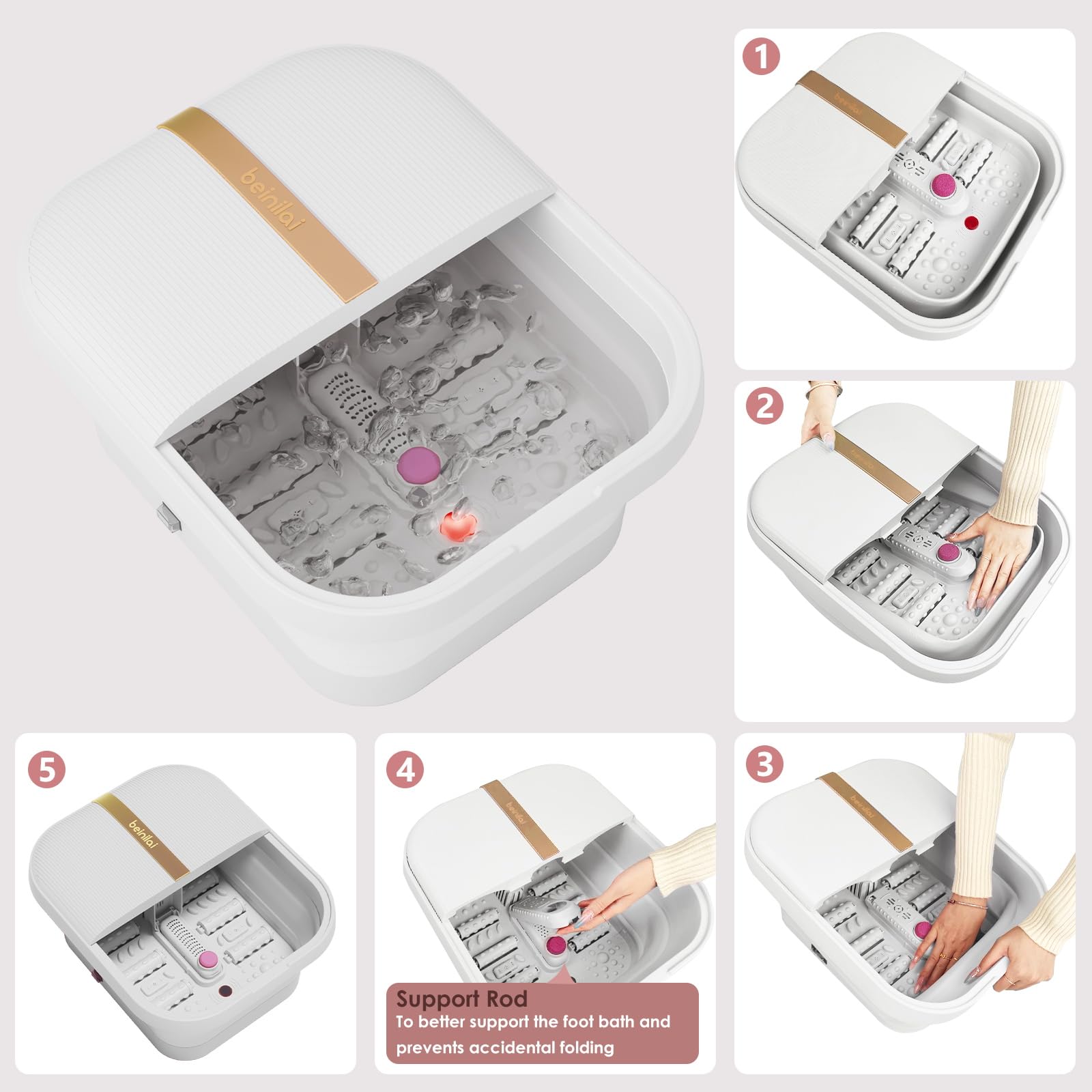 beinilai

1

beinilai

2

beinilai

5

beinilai

4

beinilai

Support Rod
To better support the foot bath and prevents accidental folding

3

beinilai