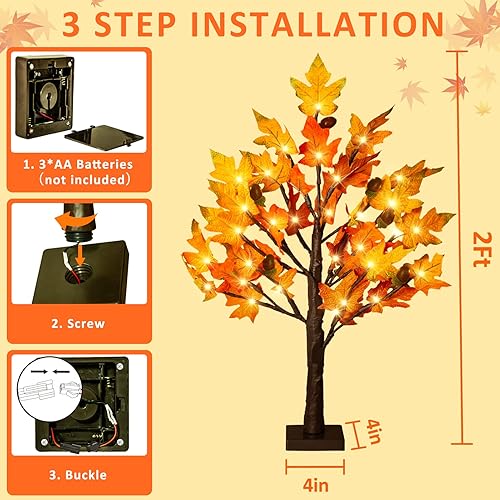 3 STEP INSTALLATION

1. 3*AA Batteries (not included)

2. Screw

3. Buckle

2Ft

4in

4in