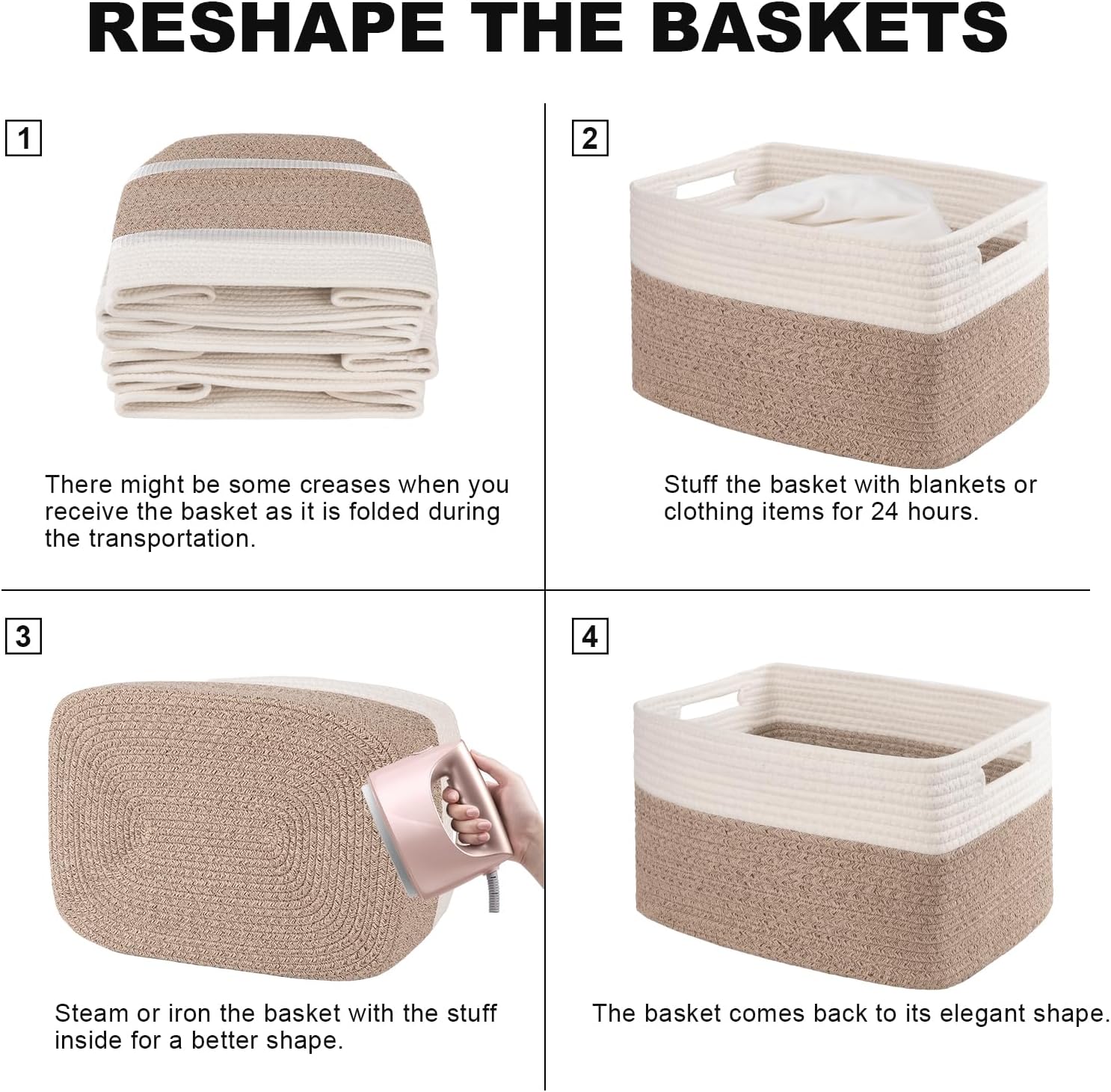 RESHAPE THE BASKETS

1

There might be some creases when you receive the basket as it is folded during the transportation.

2

Stuff the basket with blankets or clothing items for 24 hours.

3

Steam or iron the basket with the stuff inside for a better shape.

4

The basket comes back to its elegant shape.