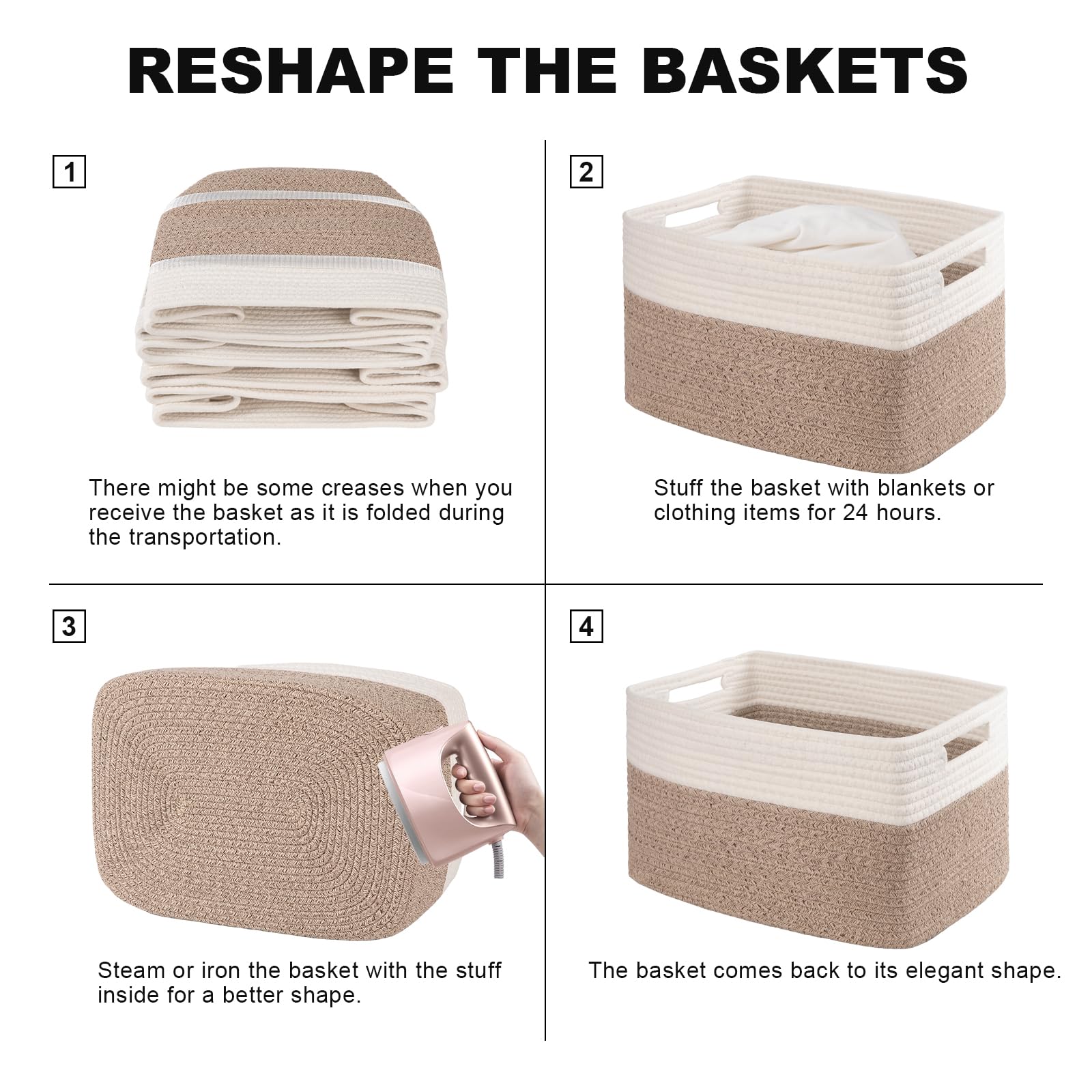 RESHAPE THE BASKETS

1

There might be some creases when you receive the basket as it is folded during the transportation.

2

Stuff the basket with blankets or clothing items for 24 hours.

3

Steam or iron the basket with the stuff inside for a better shape.

4

The basket comes back to its elegant shape.