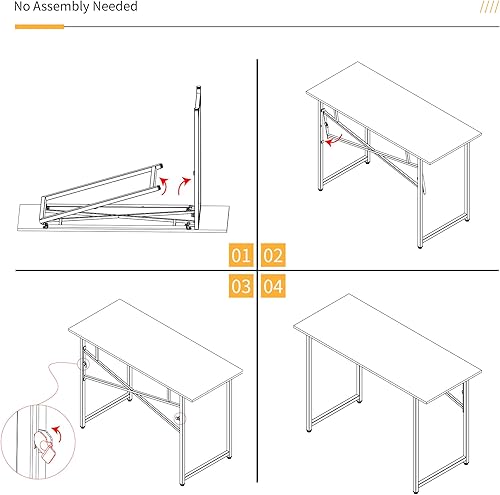 No Assembly Needed

01
02
03
04