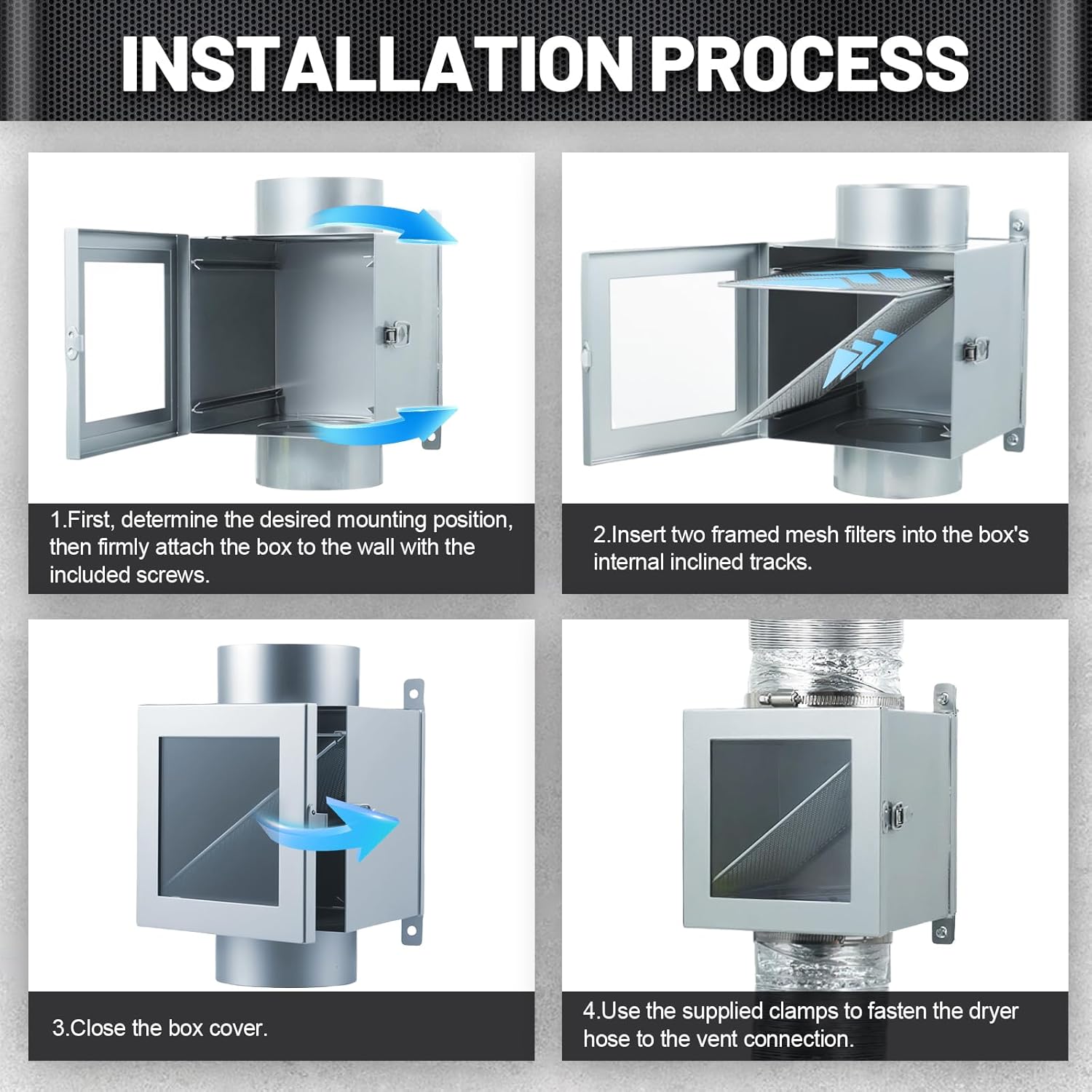 INSTALLATION PROCESS

1.First, determine the desired mounting position, then firmly attach the box to the wall with the included screws.

2.Insert two framed mesh filters into the box's internal inclined tracks.

3.Close the box cover.

4.Use the supplied clamps to fasten the dryer hose to the vent connection.