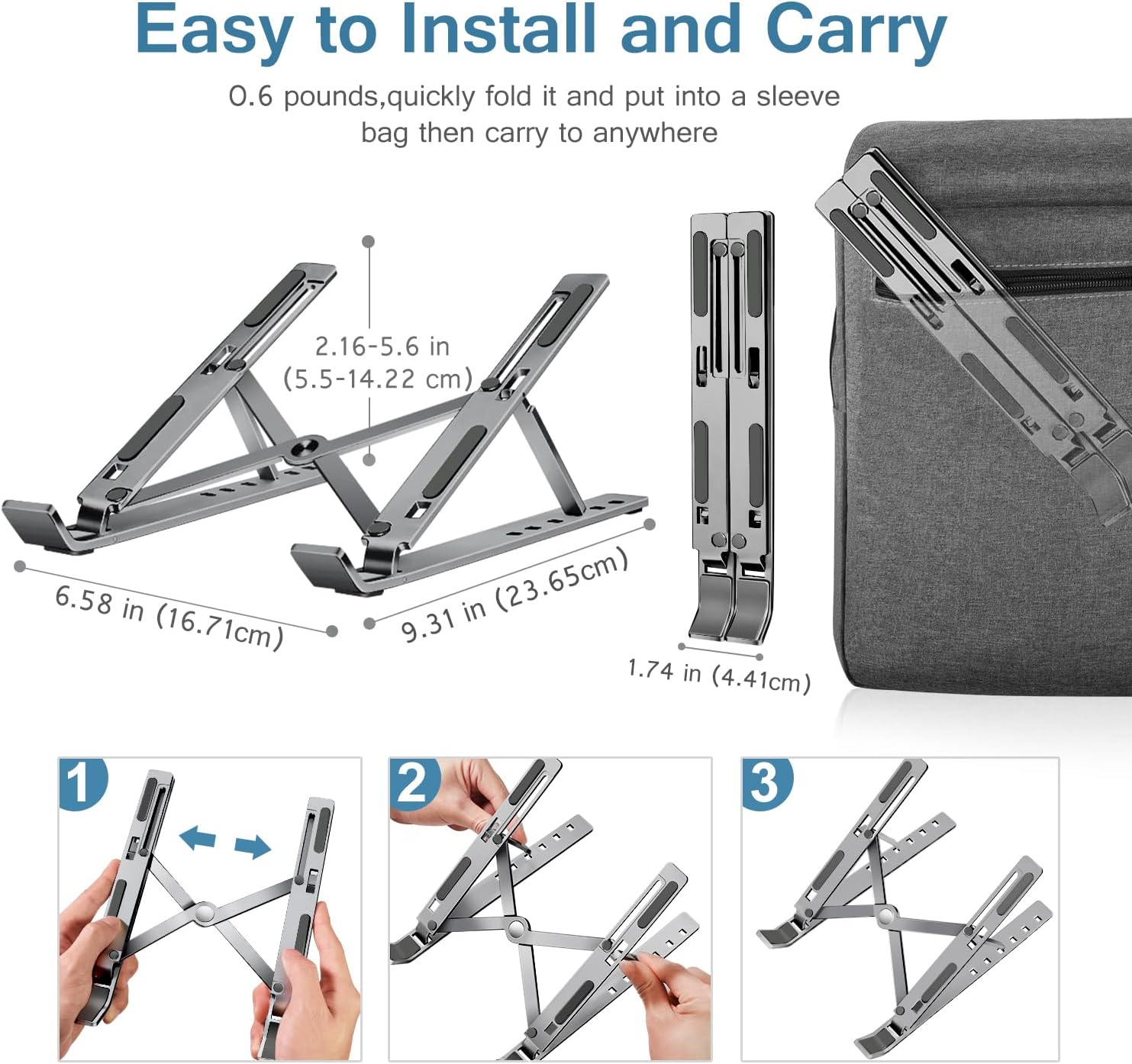 Easy to Install and Carry

0.6 pounds,quickly fold it and put into a sleeve bag then carry to anywhere

2.16-5.6 in (5.5-14.22 cm)

6.58 in (16.71cm)

9.31 in (23.65cm)

1.74 in (4.41cm)

1

2

3