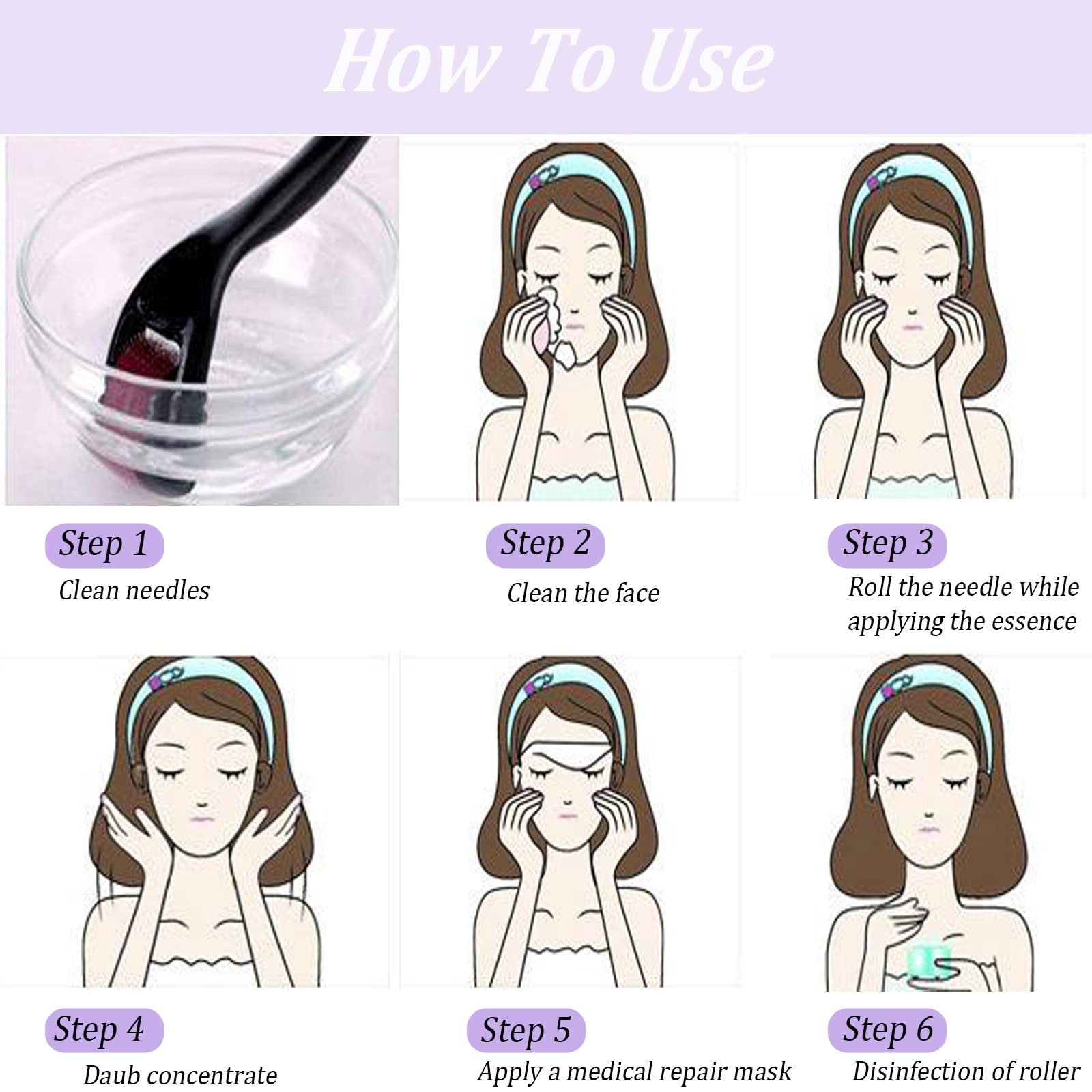 How To Use

Step 1
Clean needles

Step 2
Clean the face

Step 3
Roll the needle while applying the essence

Step 4
Daub concentrate

Step 5
Apply a medical repair mask

Step 6
Disinfection of roller