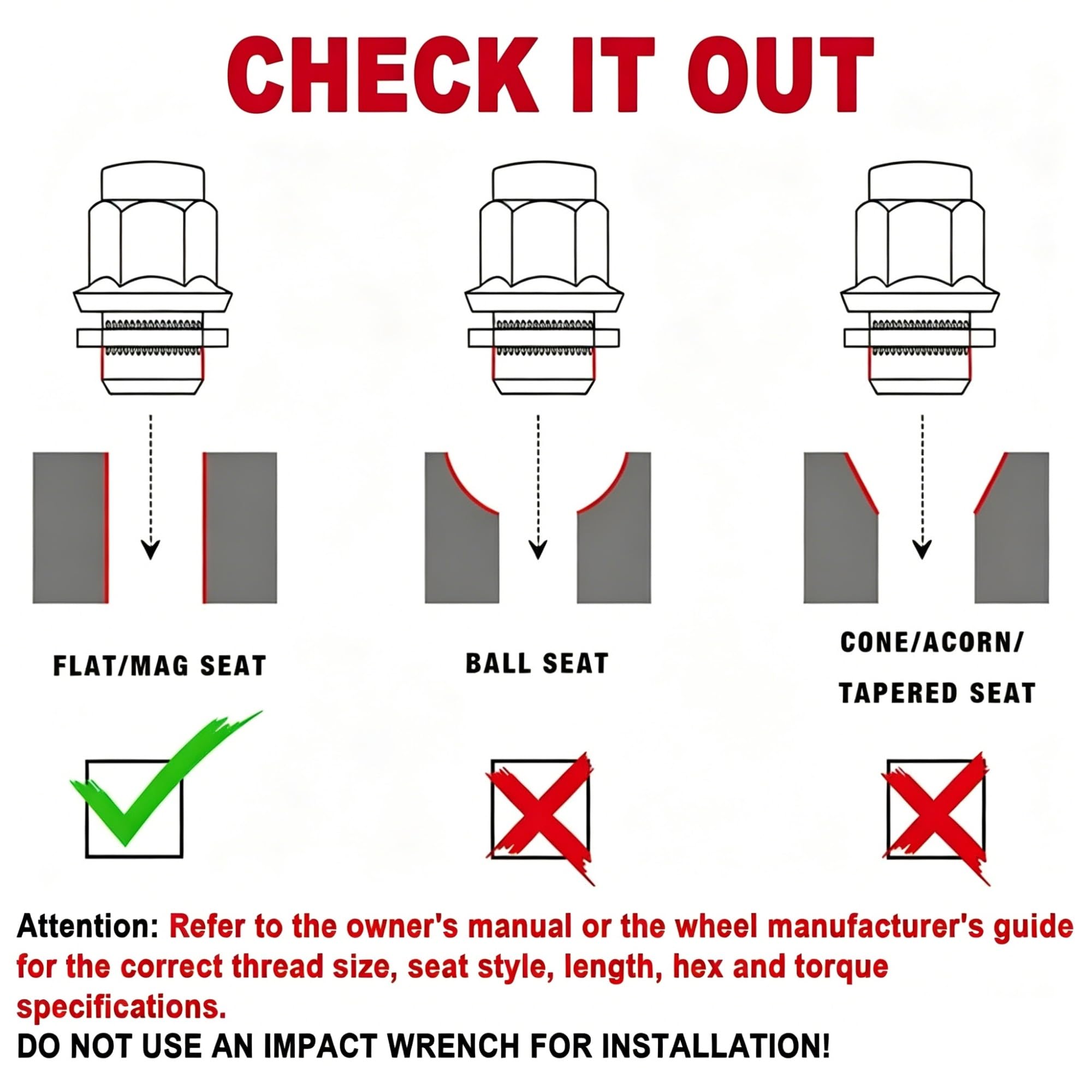 CHECK IT OUT

FLAT/MAG SEAT

BALL SEAT

CONE/ACORN/ TAPERED SEAT

Attention: Refer to the owner's manual or the wheel manufacturer's guide for the correct thread size, seat style, length, hex and torque specifications.
DO NOT USE AN IMPACT WRENCH FOR INSTALLATION!