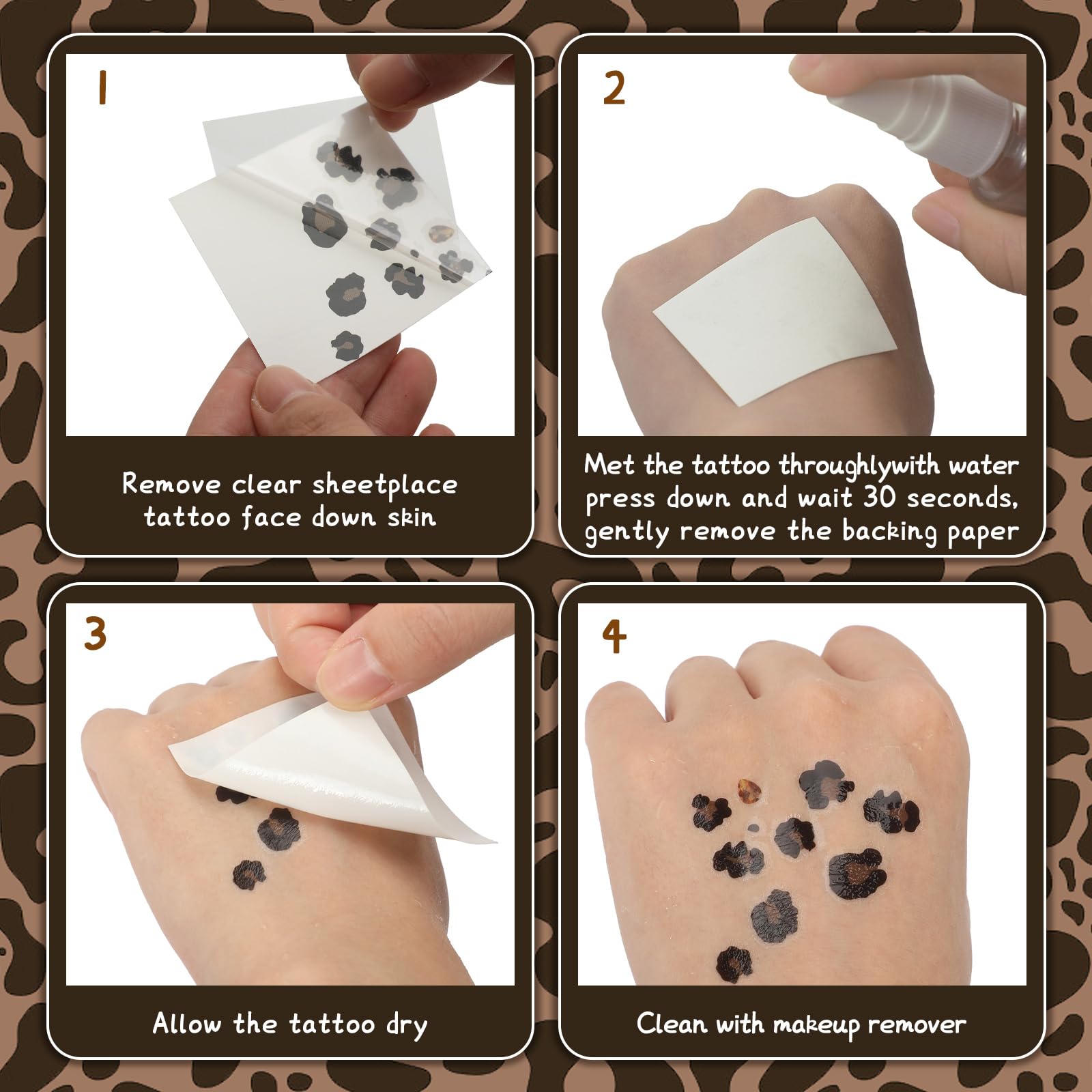 1

Remove clear sheetplace tattoo face down skin

2

Met the tattoo throughlywith water press down and wait 30 seconds, gently remove the backing paper

3

Allow the tattoo dry

4

Clean with makeup remover