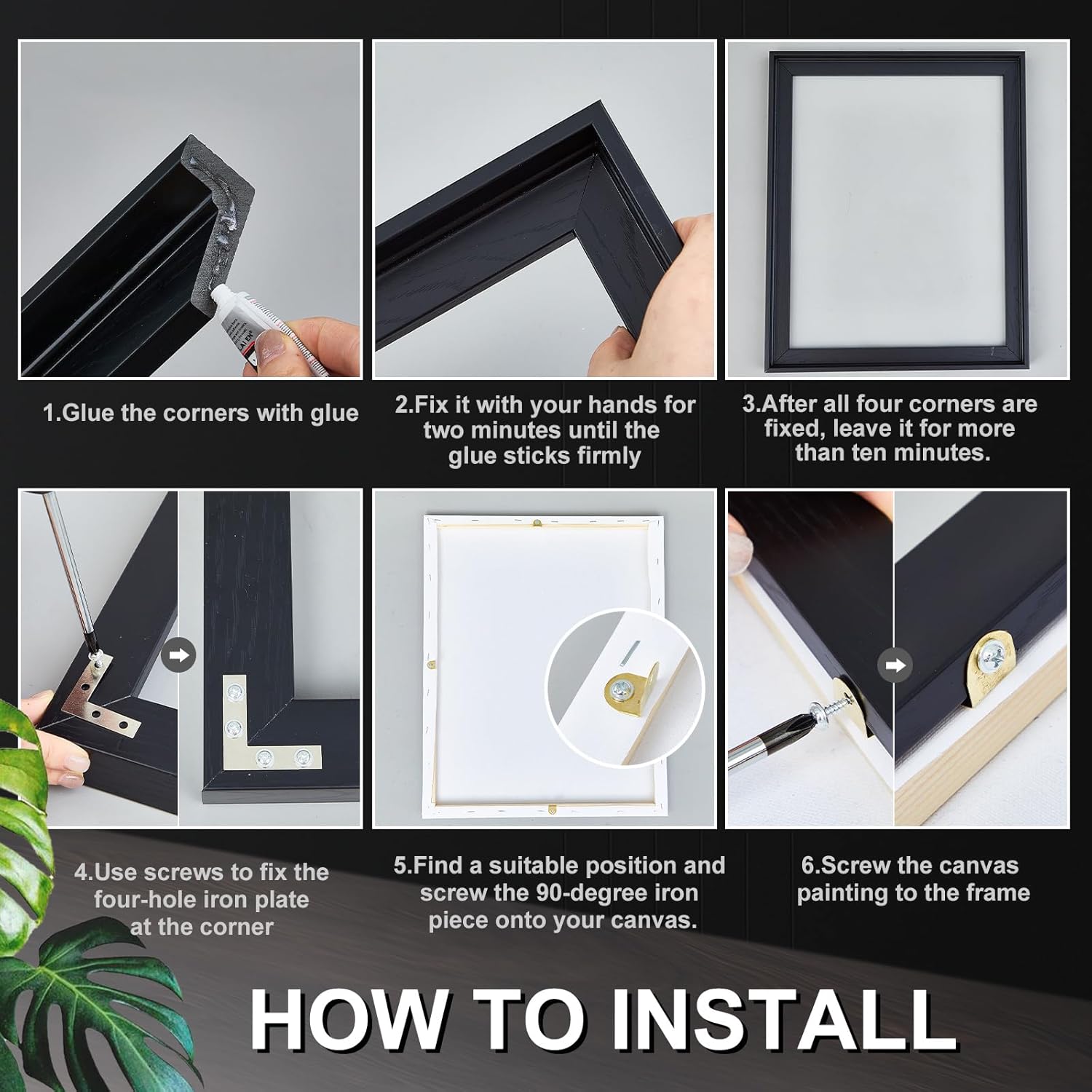 1.Glue the corners with glue

2.Fix it with your hands for two minutes until the glue sticks firmly

3.After all four corners are fixed, leave it for more than ten minutes.

4.Use screws to fix the four-hole iron plate at the corner

5.Find a suitable position and screw the 90-degree iron piece onto your canvas.

6.Screw the canvas painting to the frame

HOW TO INSTALL