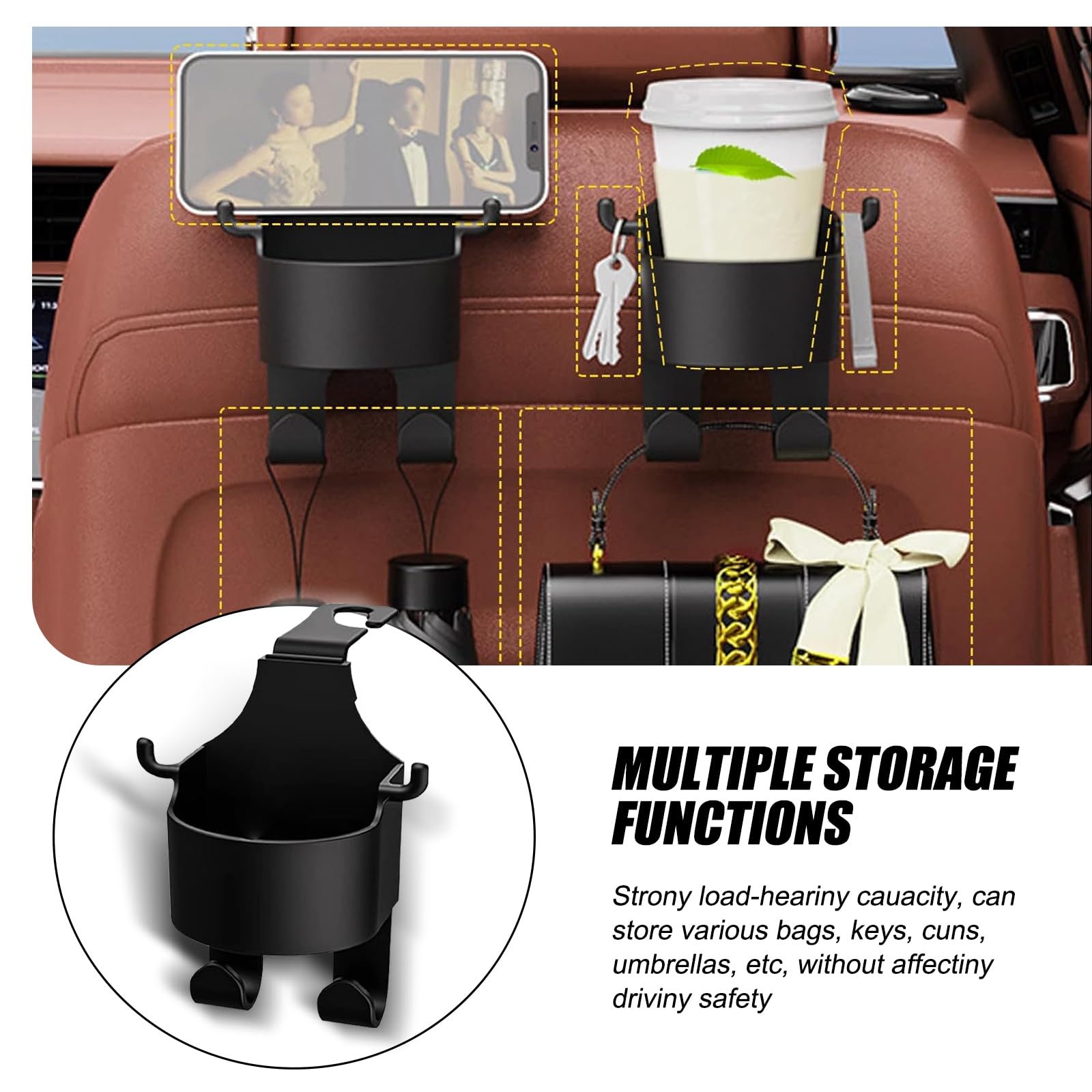 MULTIPLE STORAGE FUNCTIONS

Strony load-heariny cauacity, can store various bags, keys, cuns, umbrellas, etc, without affectiny driviny safety