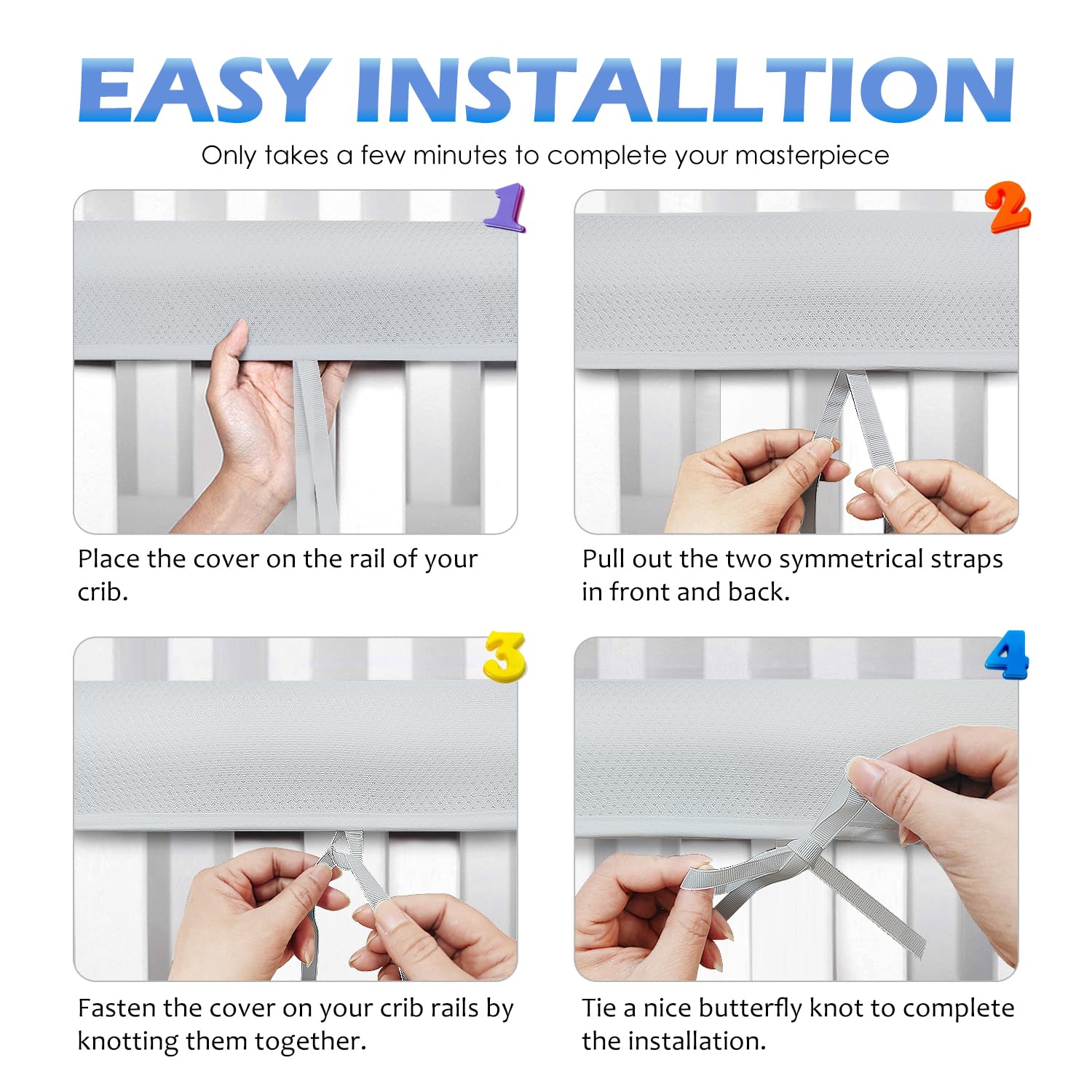 EASY INSTALLTION

Only takes a few minutes to complete your masterpiece

1

Place the cover on the rail of your crib.

2

Pull out the two symmetrical straps in front and back.

3

Fasten the cover on your crib rails by knotting them together.

4

Tie a nice butterfly knot to complete the installation.