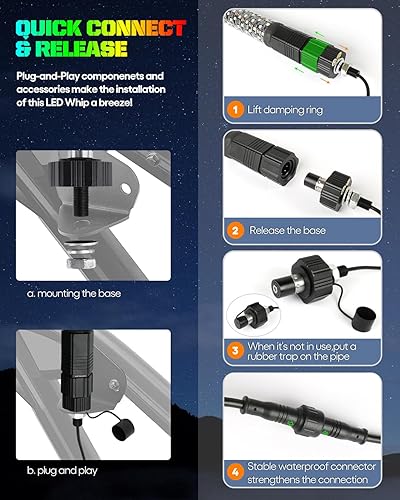 QUICK CONNECT & RELEASE

Plug-and-Play componenets and accessories make the installation of this LED Whip a breeze!

a. mounting the base

b. plug and play

1 Lift damping ring

2 Release the base

3 When it's not in use,put a rubber trap on the pipe

4 Stable waterproof connector strengthens the connection