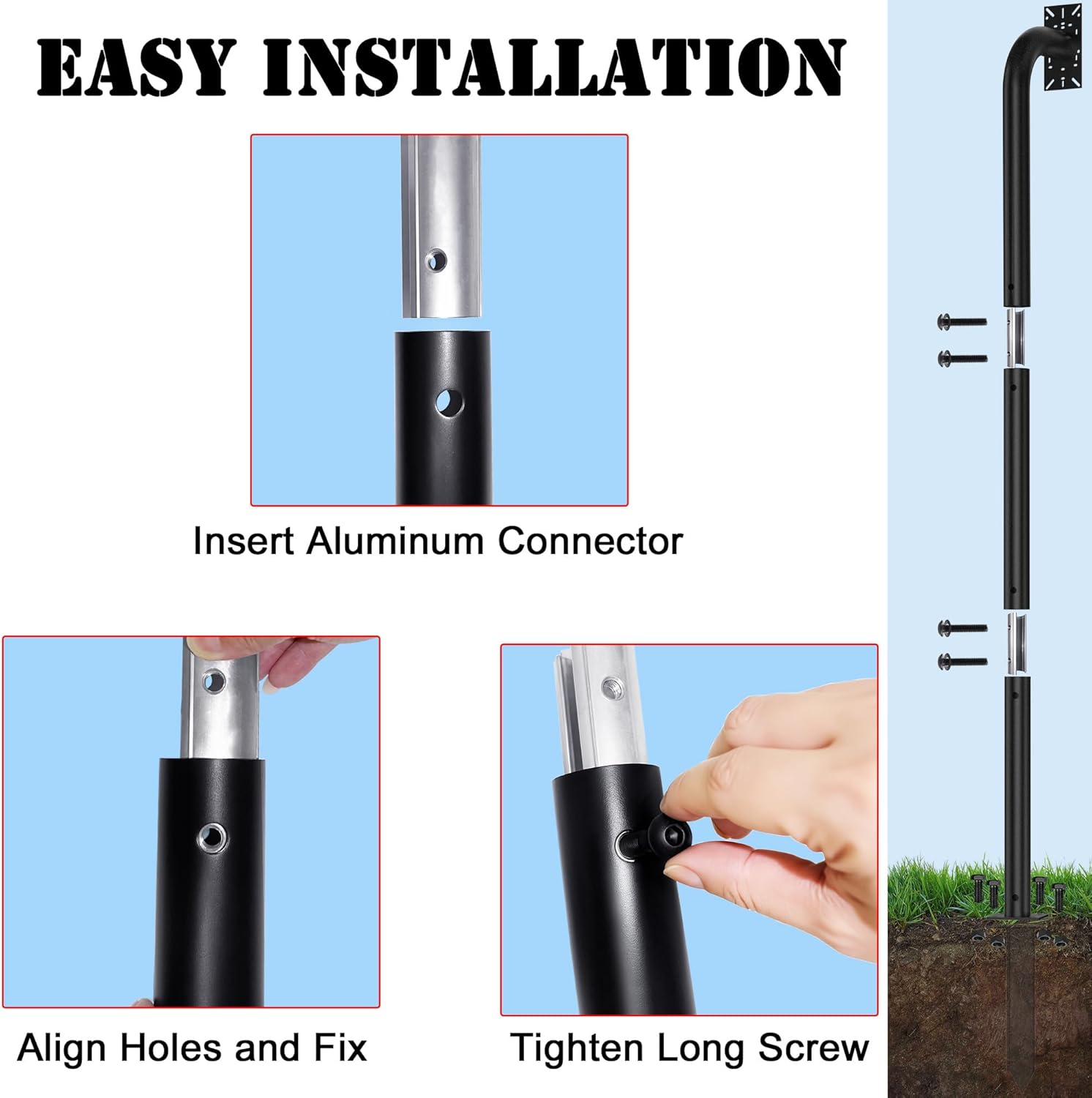 EASY INSTALLATION

Insert Aluminum Connector

Align Holes and Fix

Tighten Long Screw