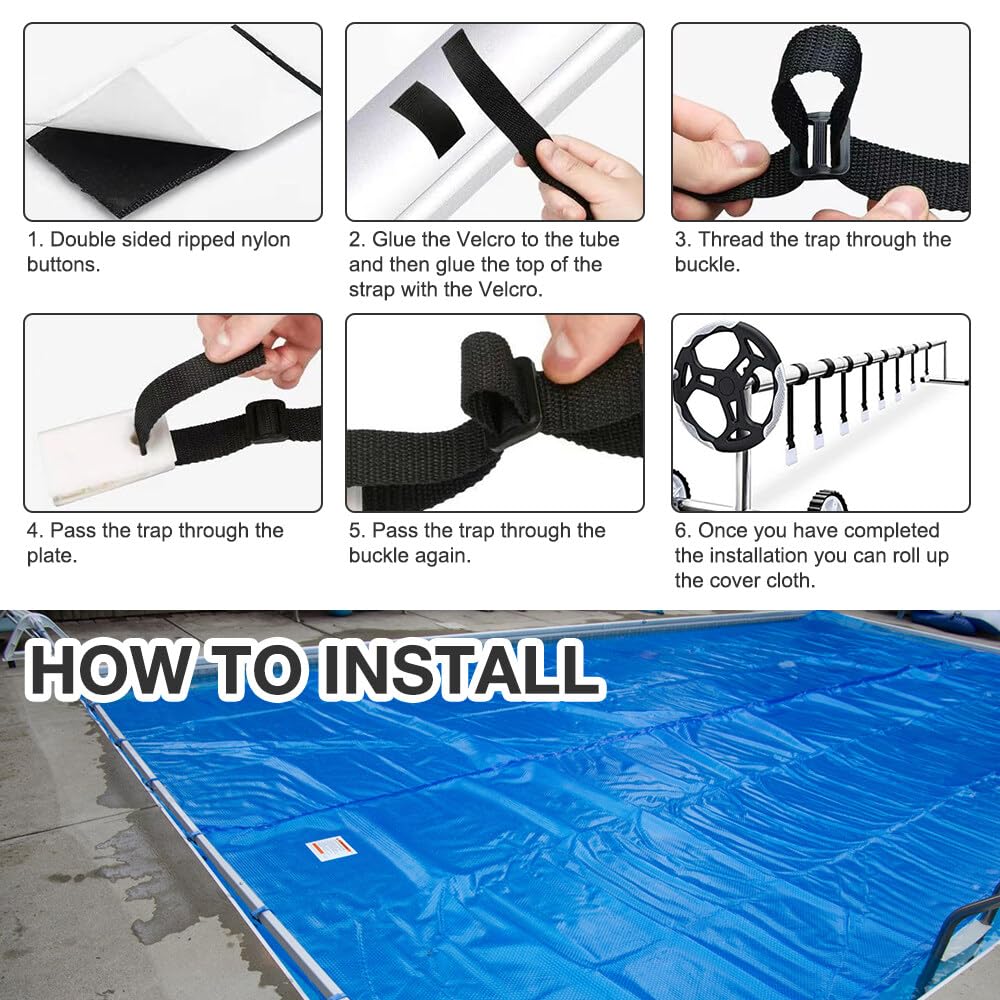 1. Double sided ripped nylon buttons.

2. Glue the Velcro to the tube and then glue the top of the strap with the Velcro.

3. Thread the trap through the buckle.

4. Pass the trap through the plate.

5. Pass the trap through the buckle again.

6. Once you have completed the installation you can roll up the cover cloth.

HOW TO INSTALL