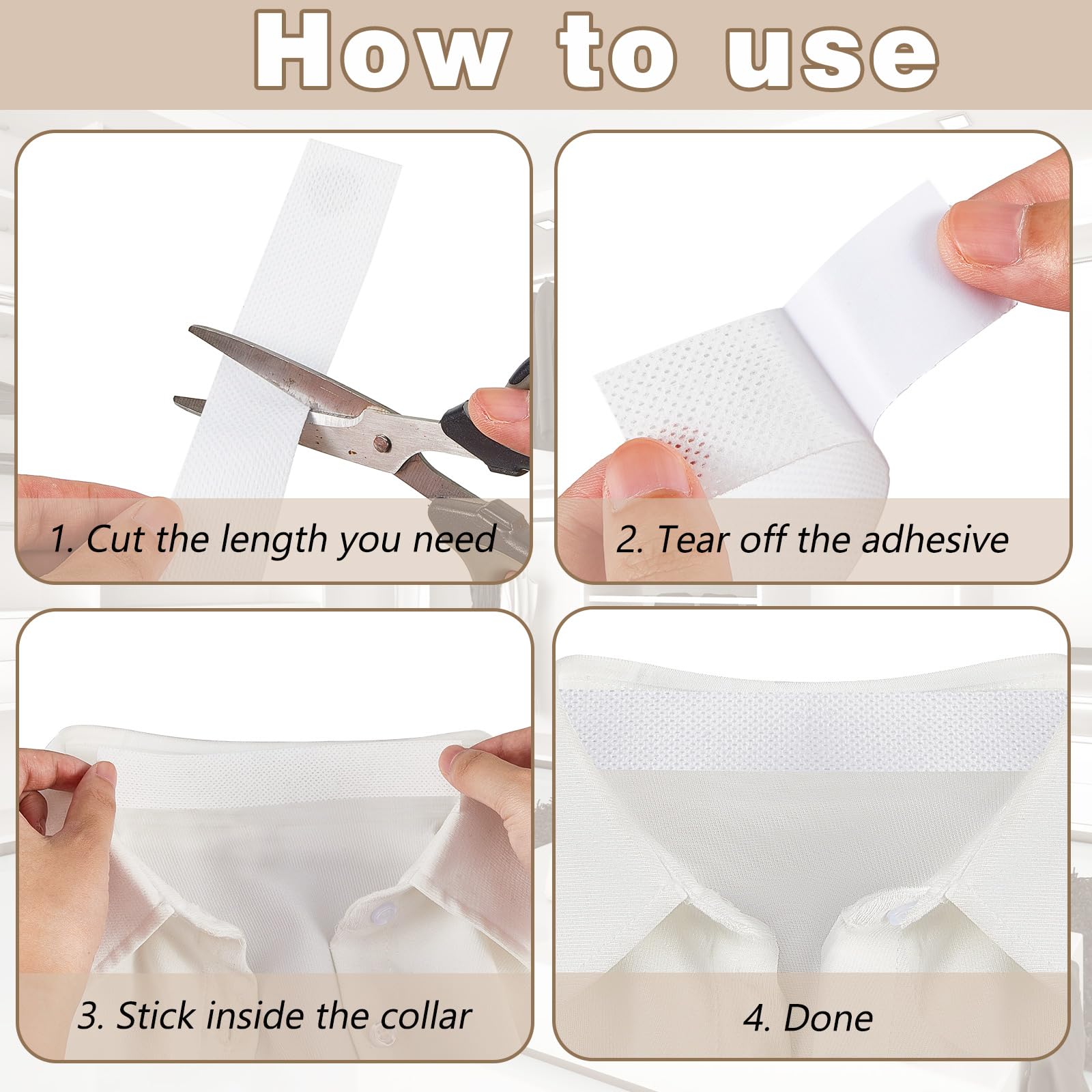 How to use

1. Cut the length you need

2. Tear off the adhesive

3. Stick inside the collar

4. Done