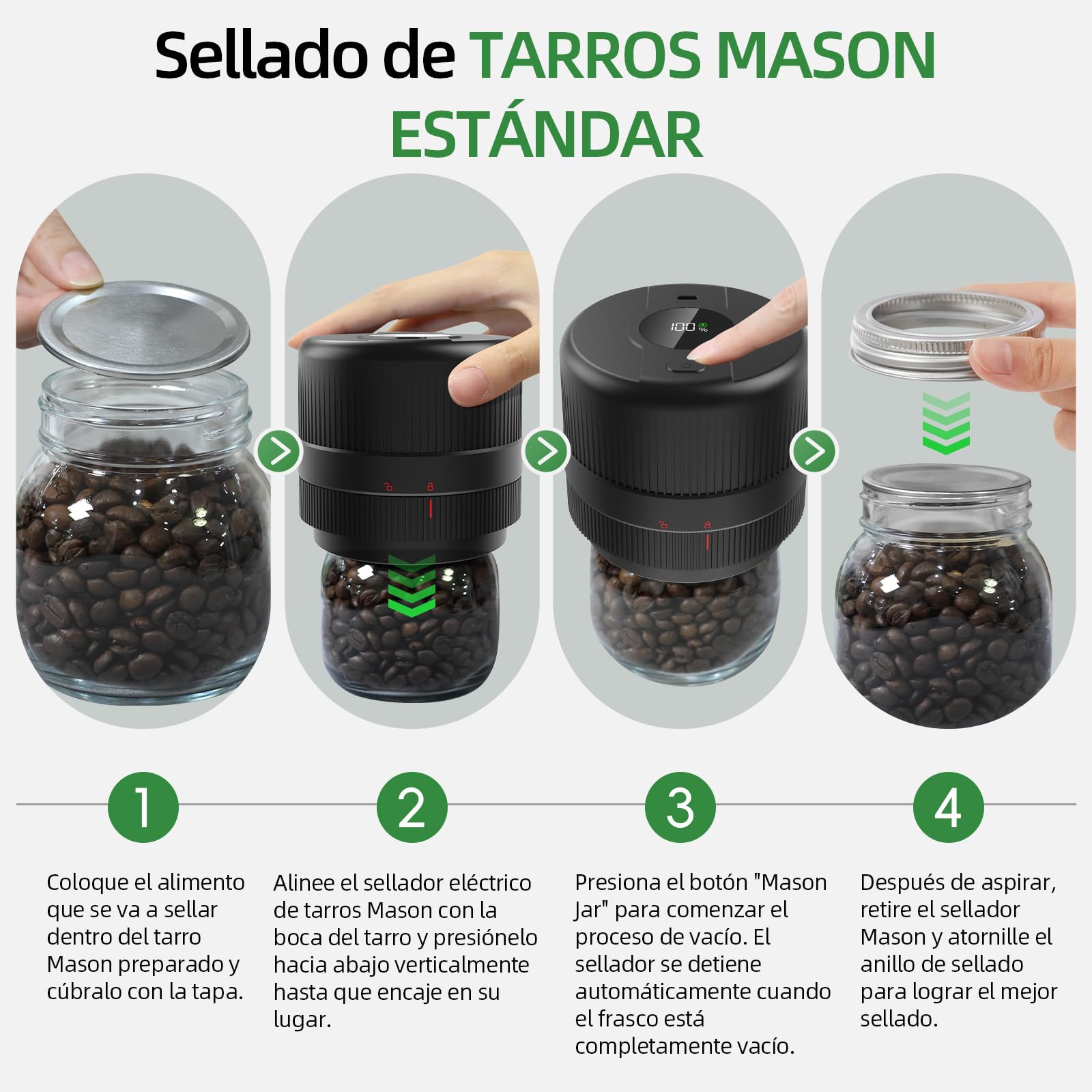 Sellado de TARROS MASON ESTÁNDAR

100 %

1

Coloque el alimento que se va a sellar dentro del tarro Mason preparado y cúbralo con la tapa.

2

Alinee el sellador eléctrico de tarros Mason con la boca del tarro y presiónelo hacia abajo verticalmente hasta que encaje en su lugar.

3

Presiona el botón "Mason Jar" para comenzar el proceso de vacío. El sellador se detiene automáticamente cuando el frasco está completamente vacío.

4

Después de aspirar, retire el sellador Mason y atornille el anillo de sellado para lograr el mejor sellado.