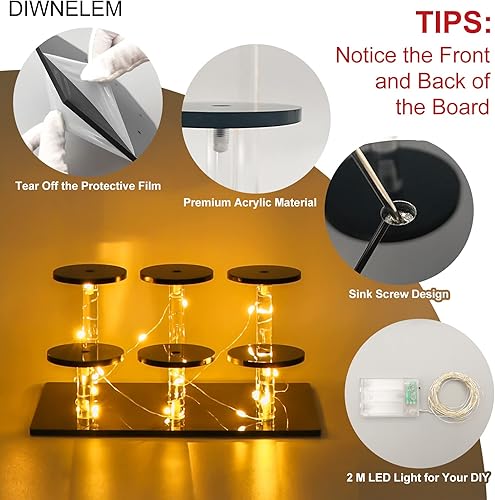 DIWNELEM

TIPS:
Notice the Front and Back of the Board

Tear Off the Protective Film

Premium Acrylic Material

Sink Screw Design

2 M LED Light for Your DIY